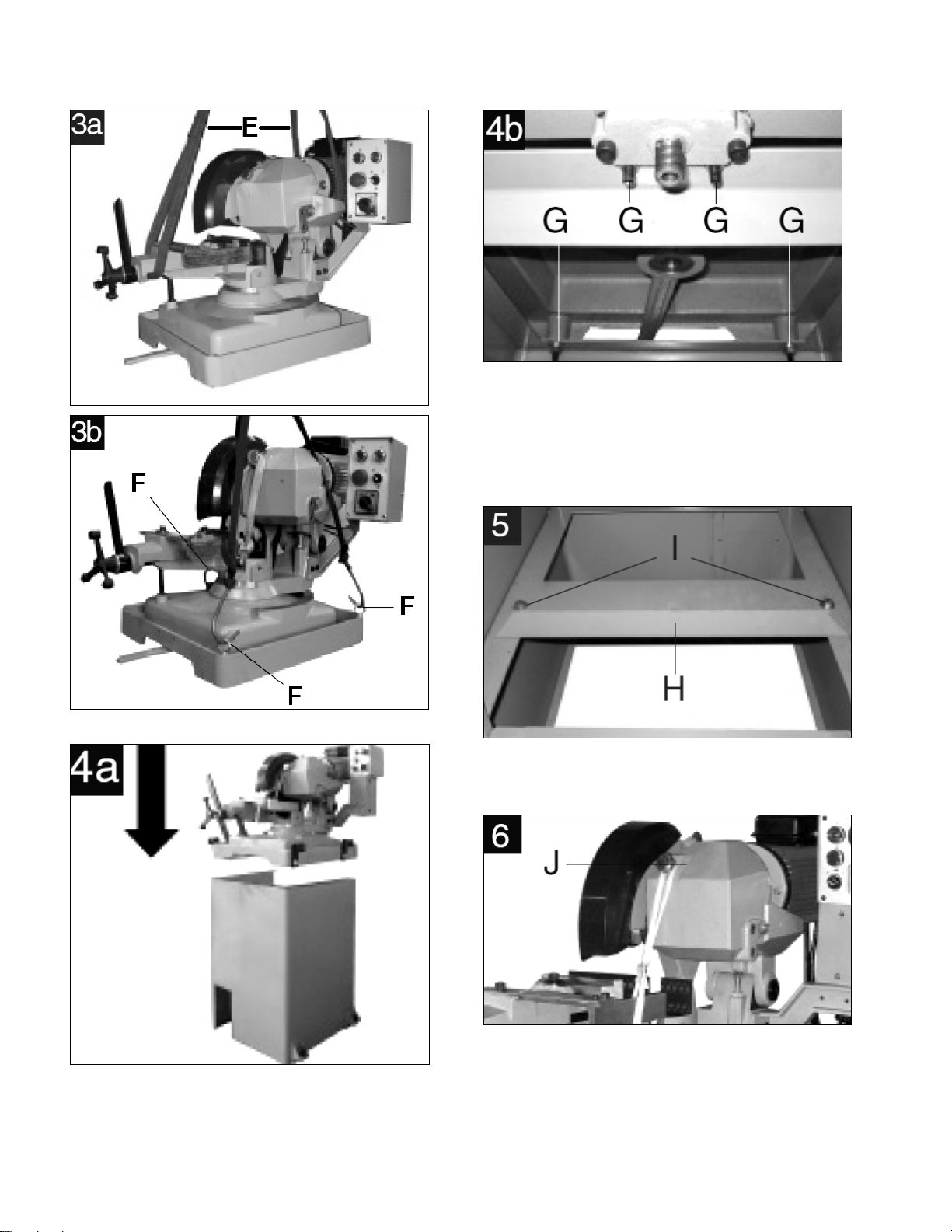 3a
E

3b
F
F
F

4a

4b
G G G G

5
I
H

6
J