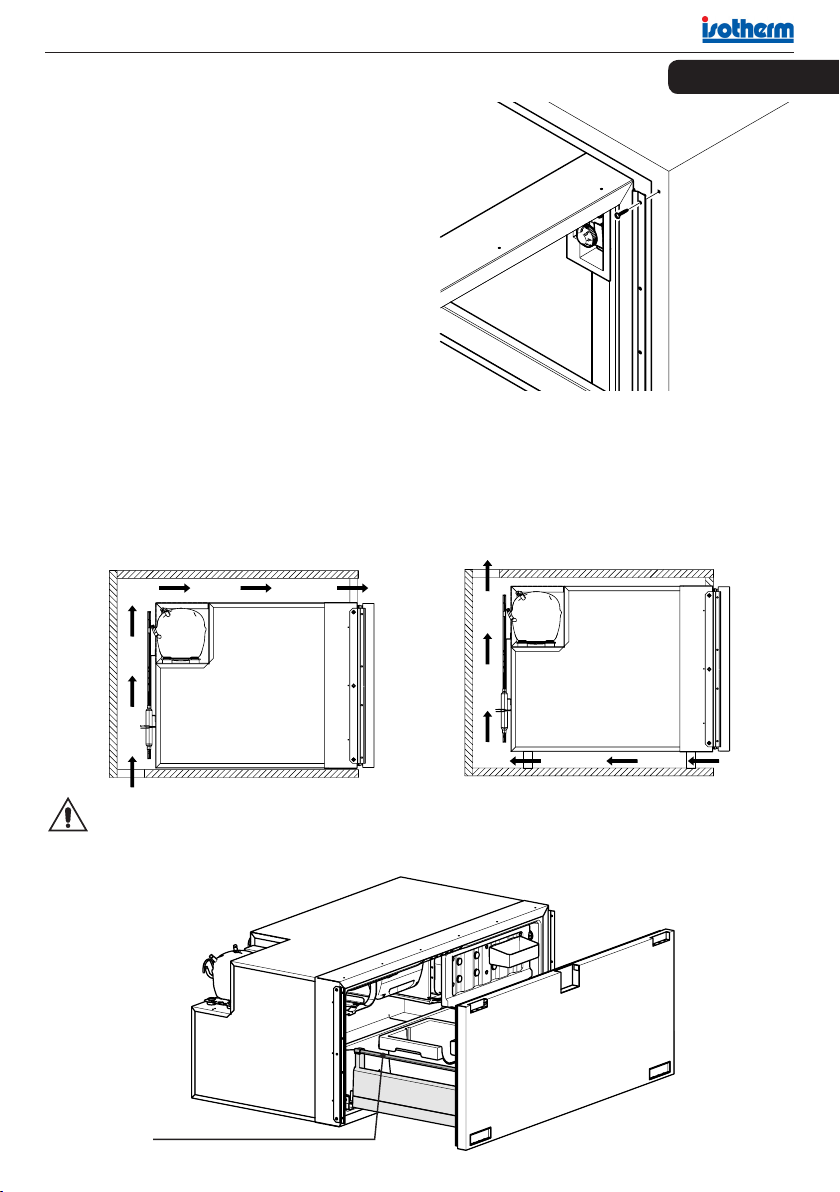 isotherm