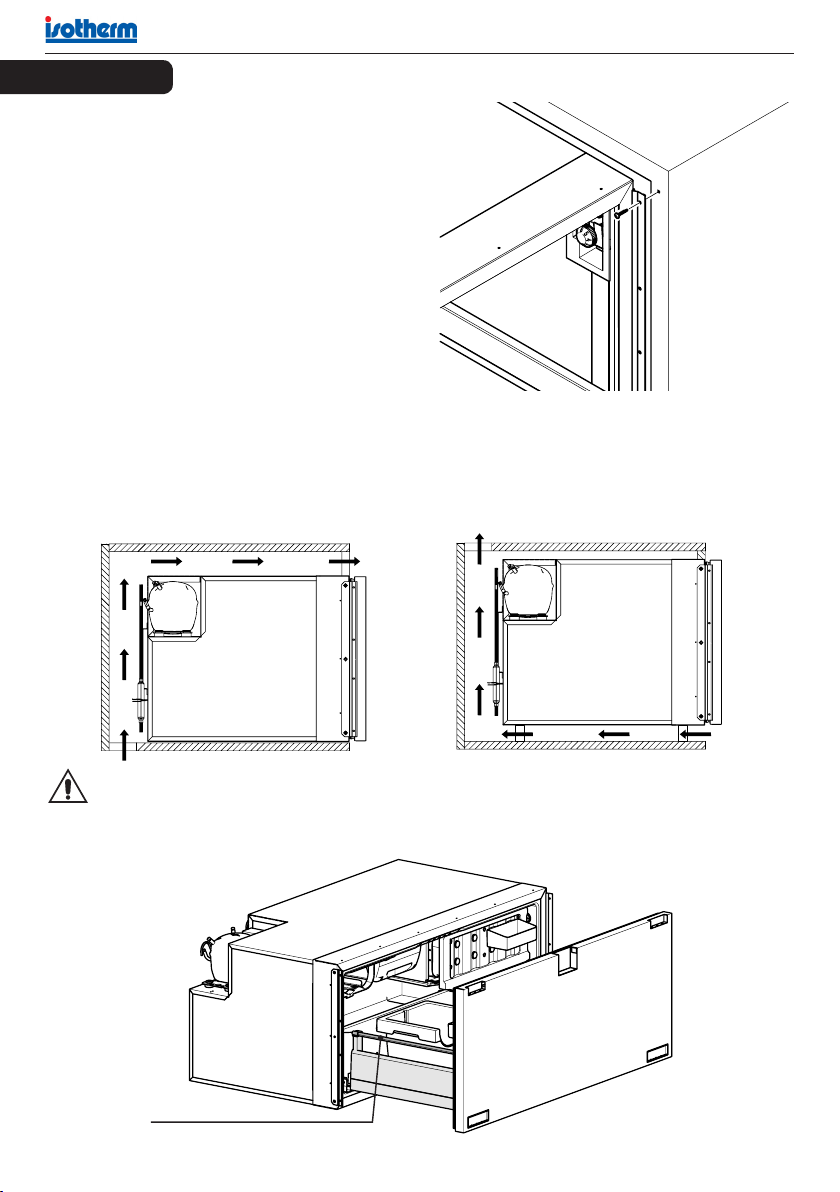 isotherm