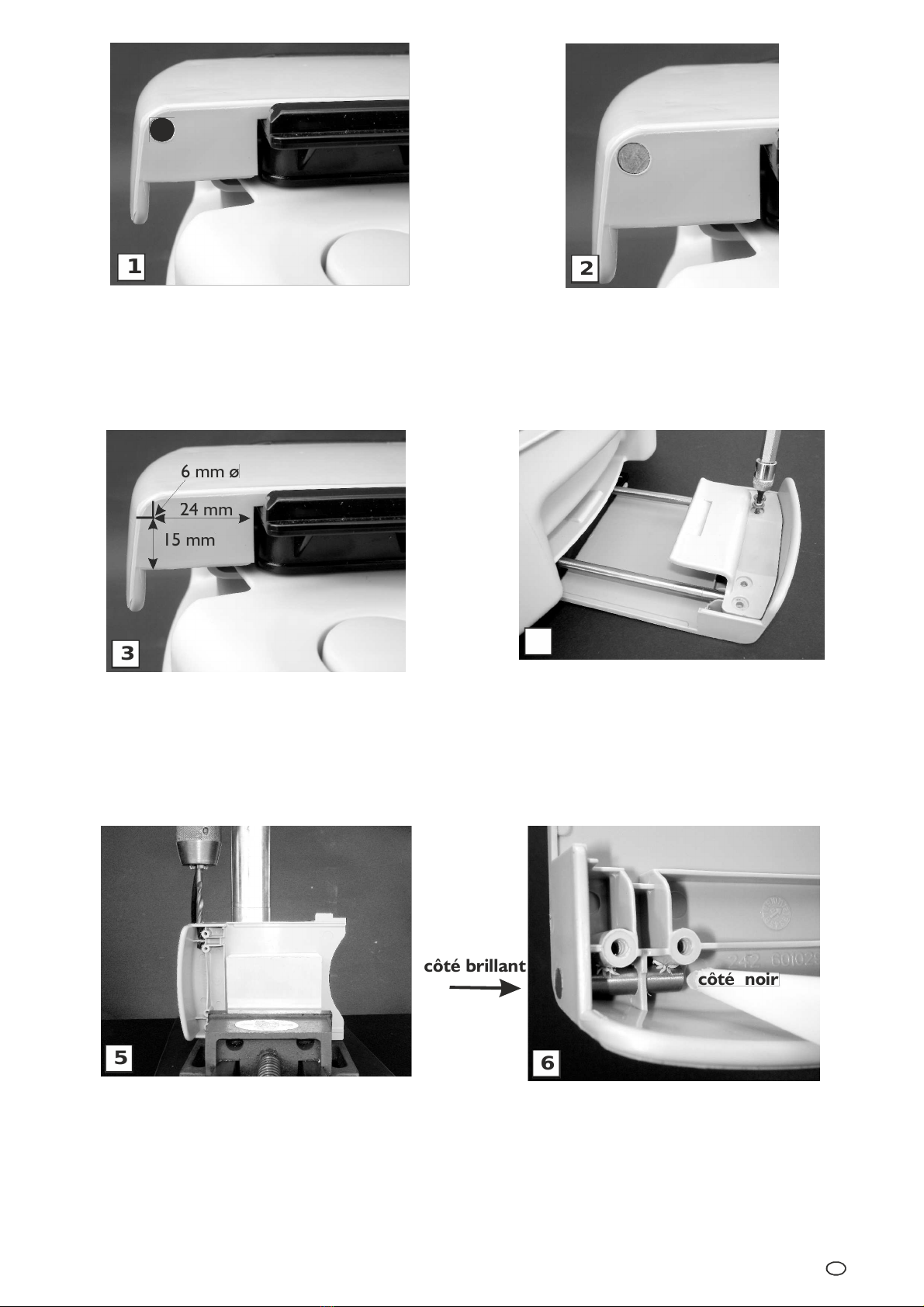 1

2

6 mm ø
24 mm
15 mm
3

5

côté brillant
côté noir
6