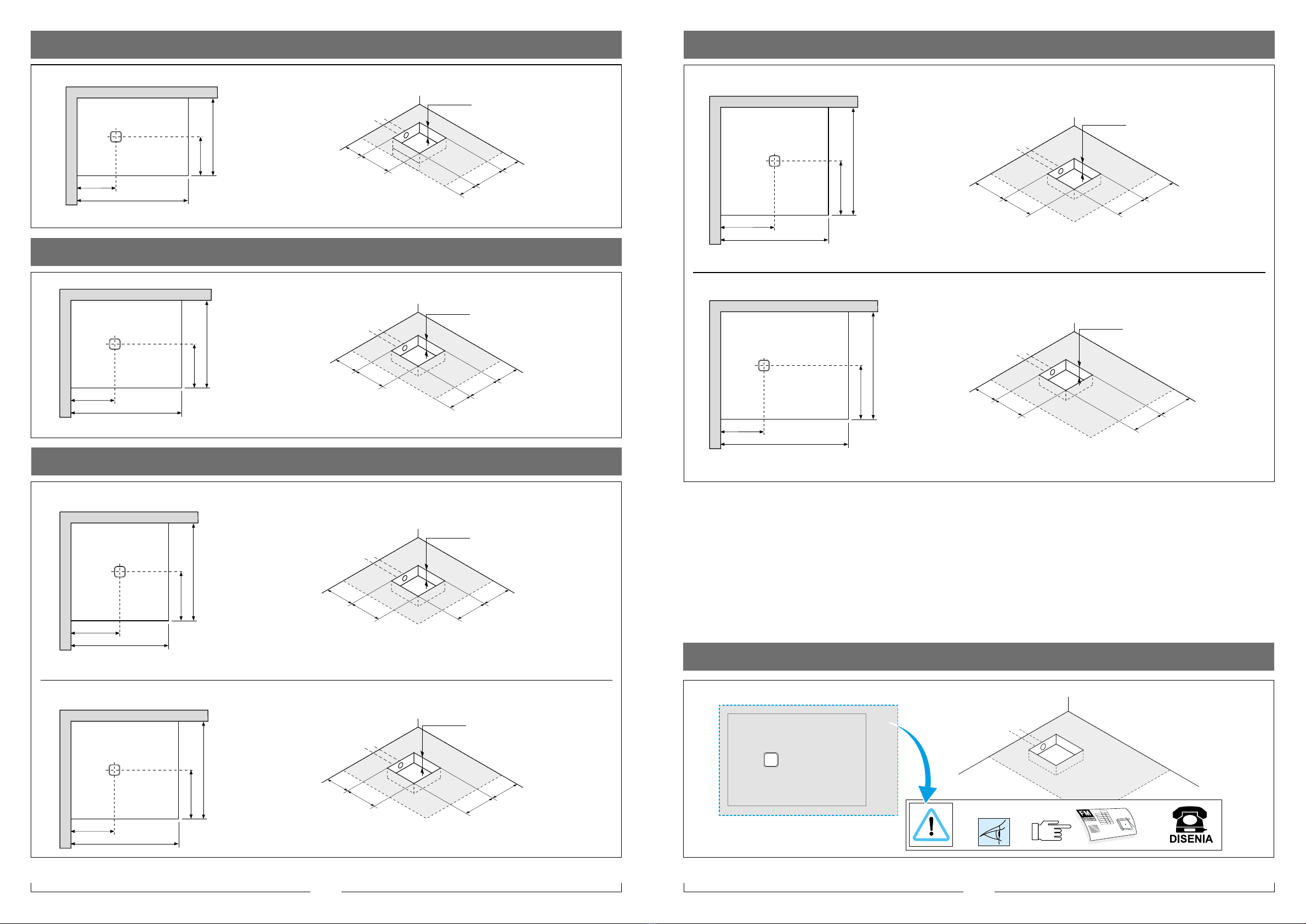 DISENIA