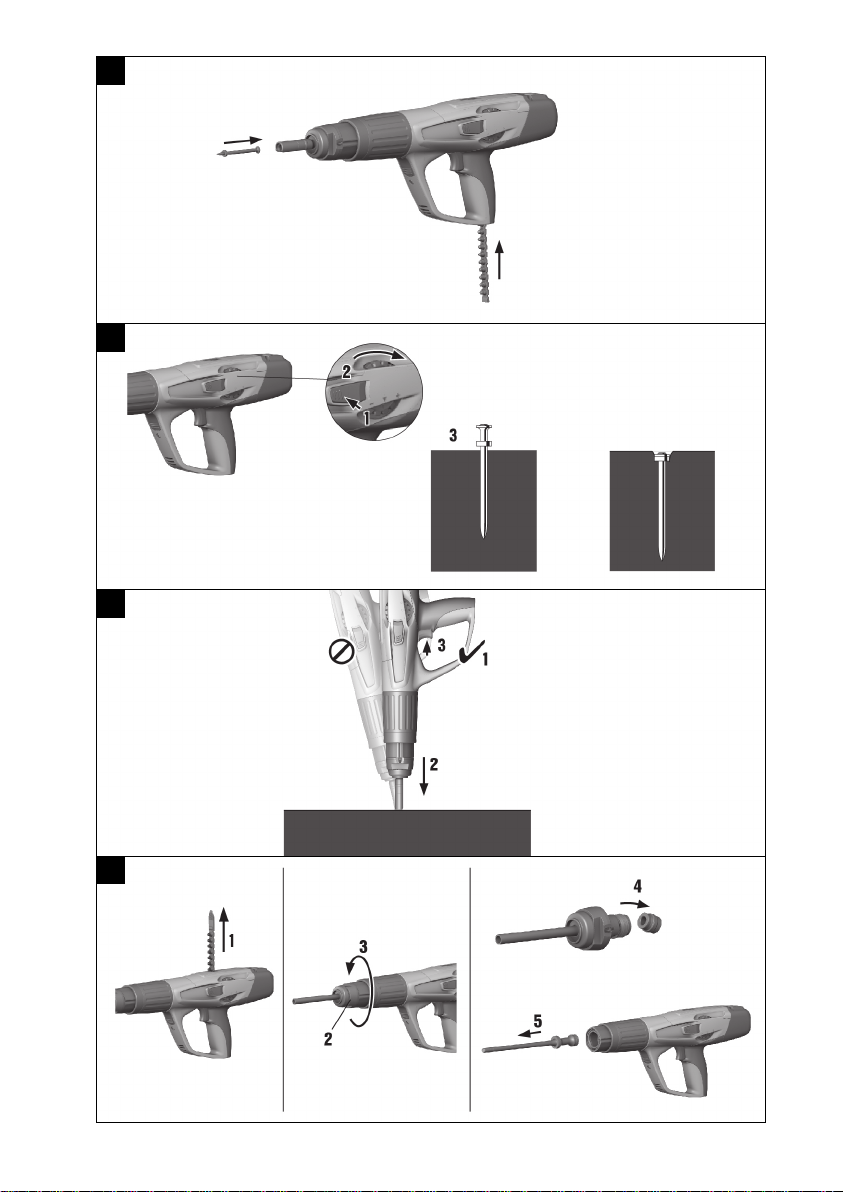 2
1
3

3
1
2

1

3
2

4

5