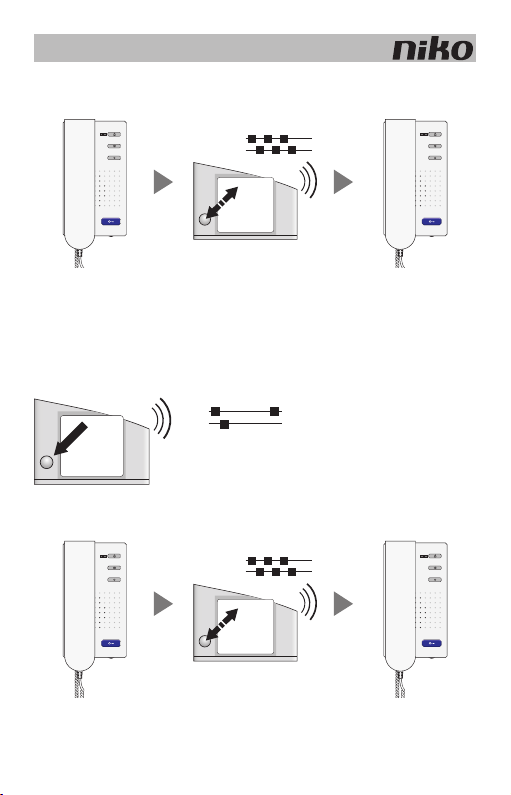 niko