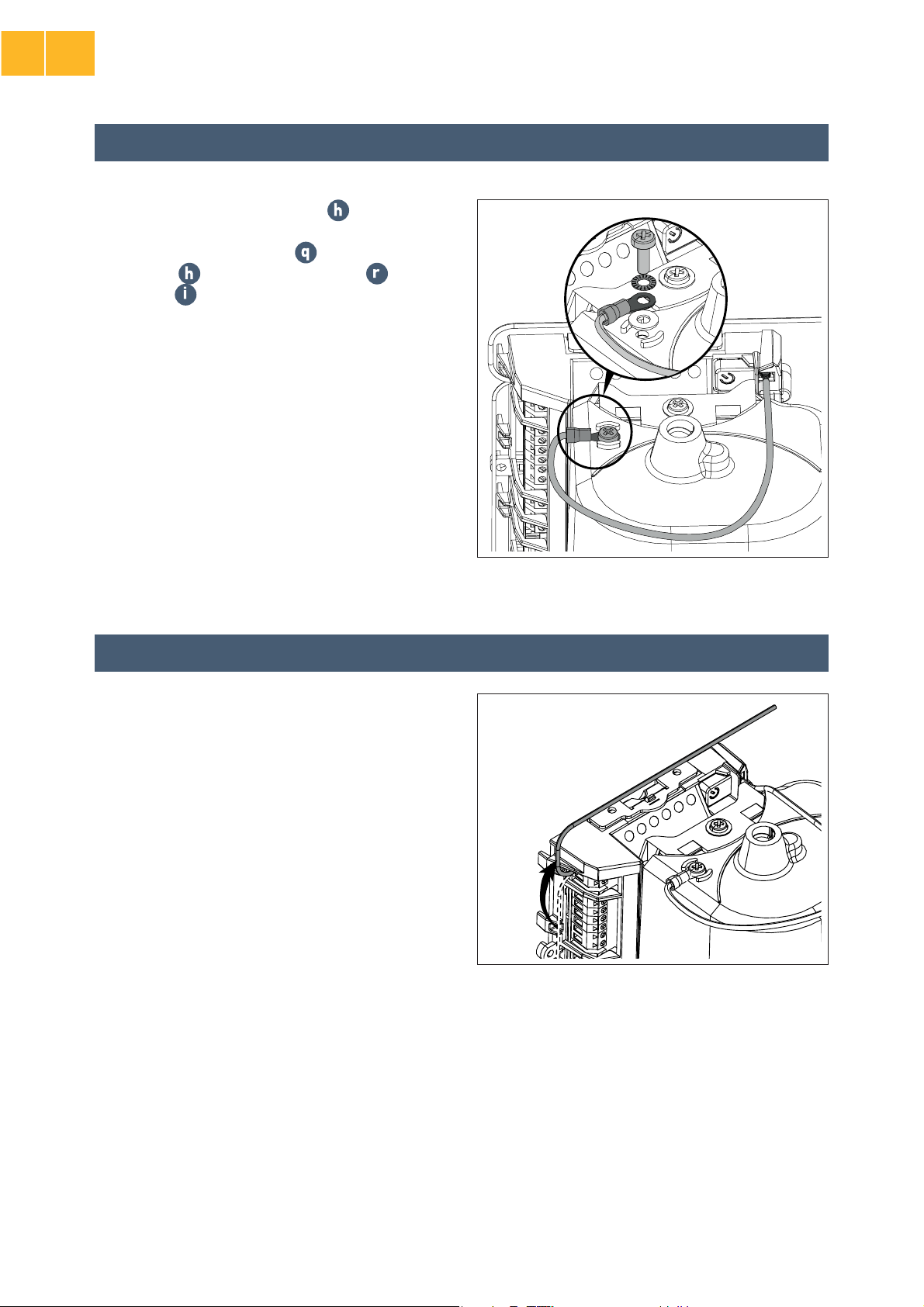 h

q

h r

i