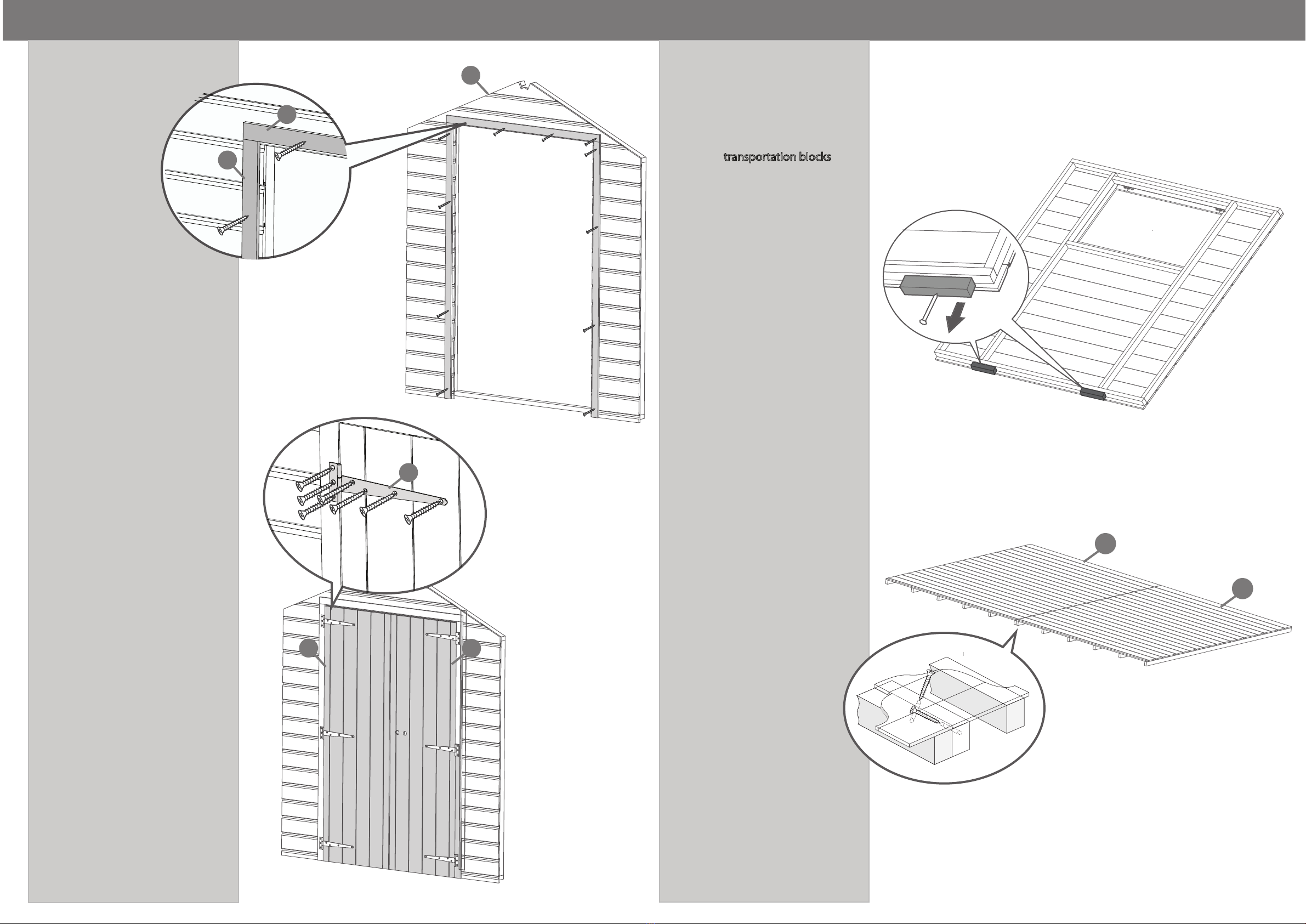 transportation blocks