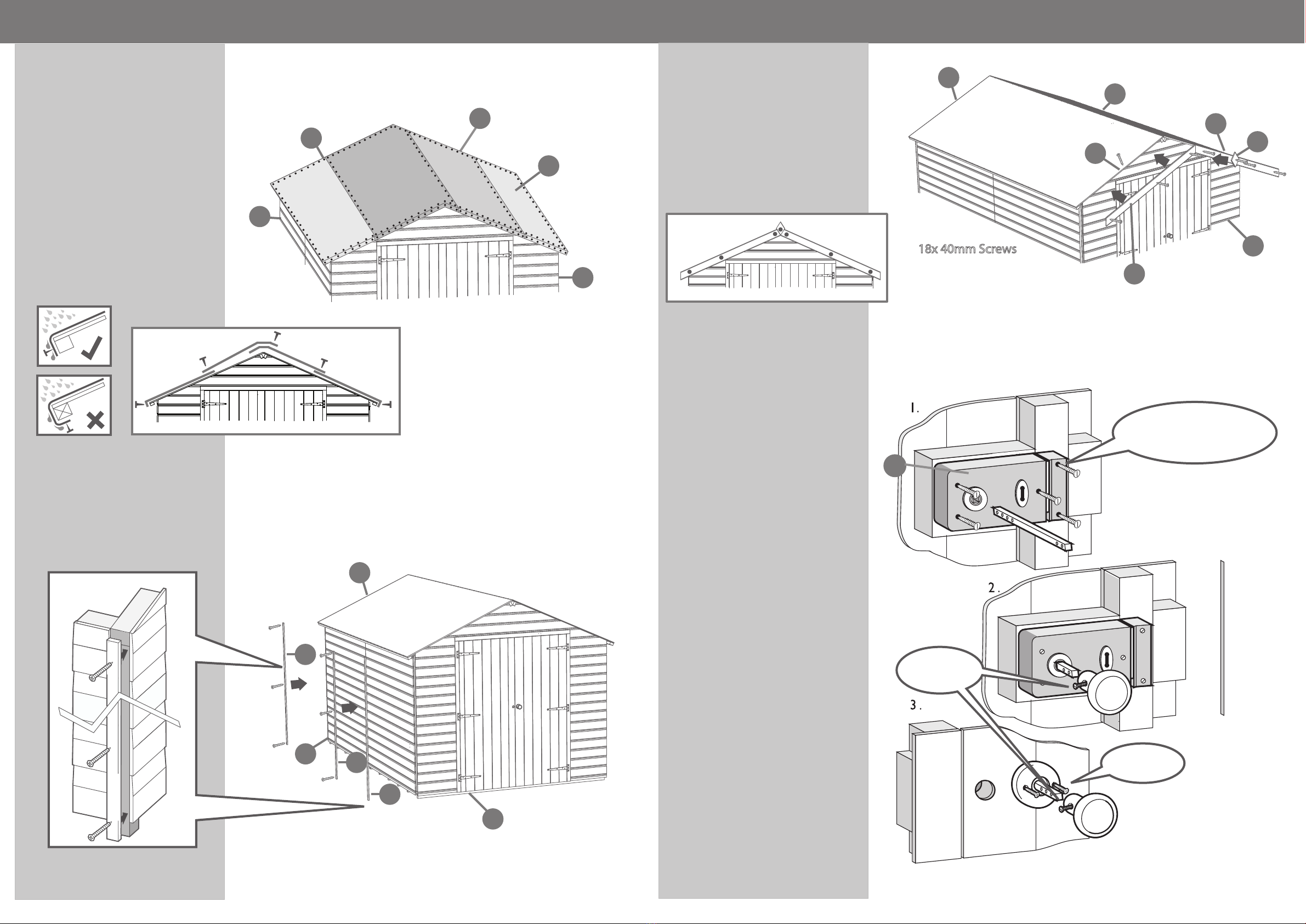 18x 40mm Screws

1.

2.

3.