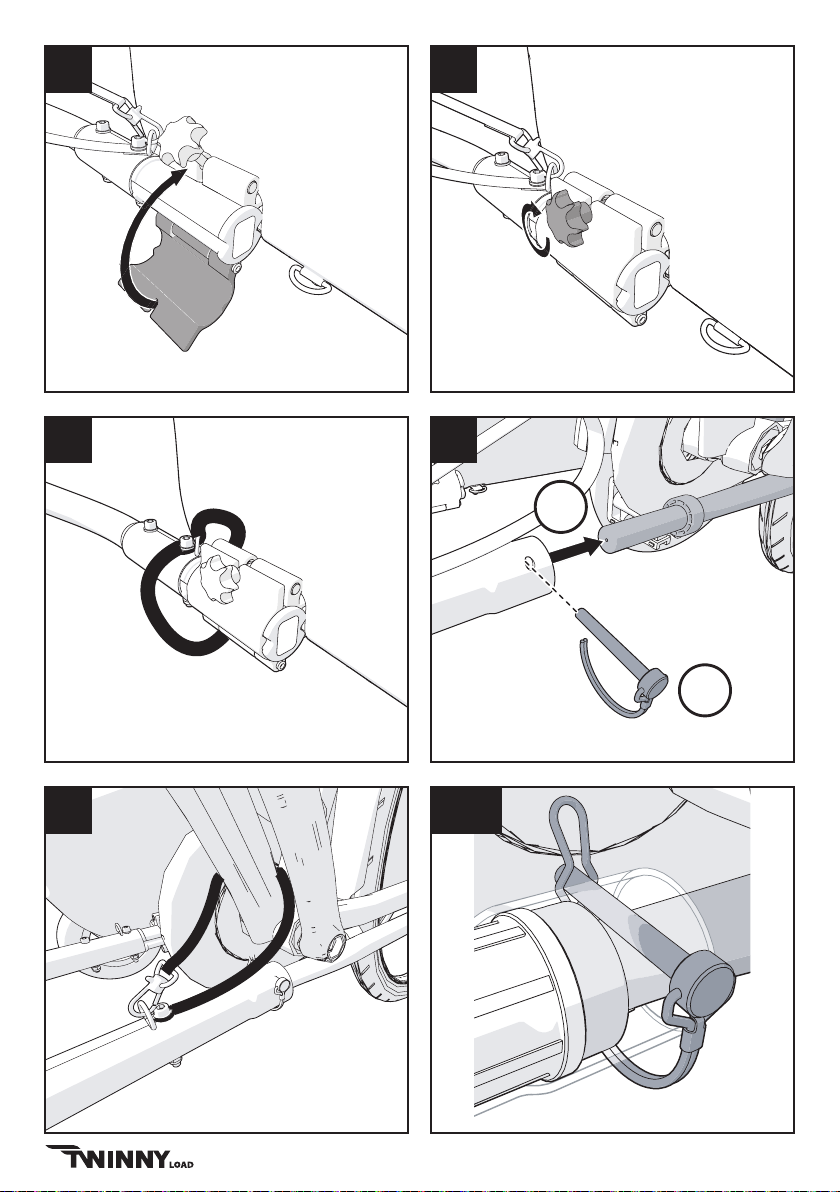 TWINNY LOAD