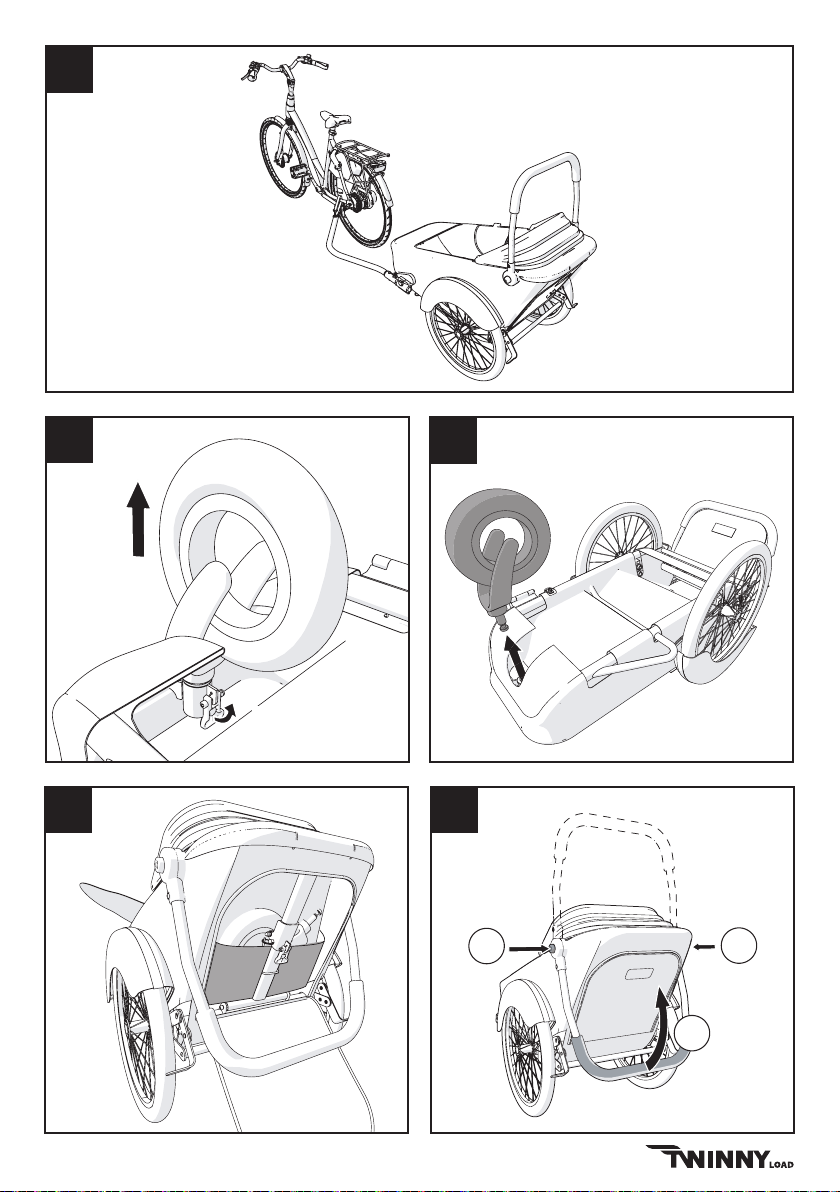 TWINNY LOAD