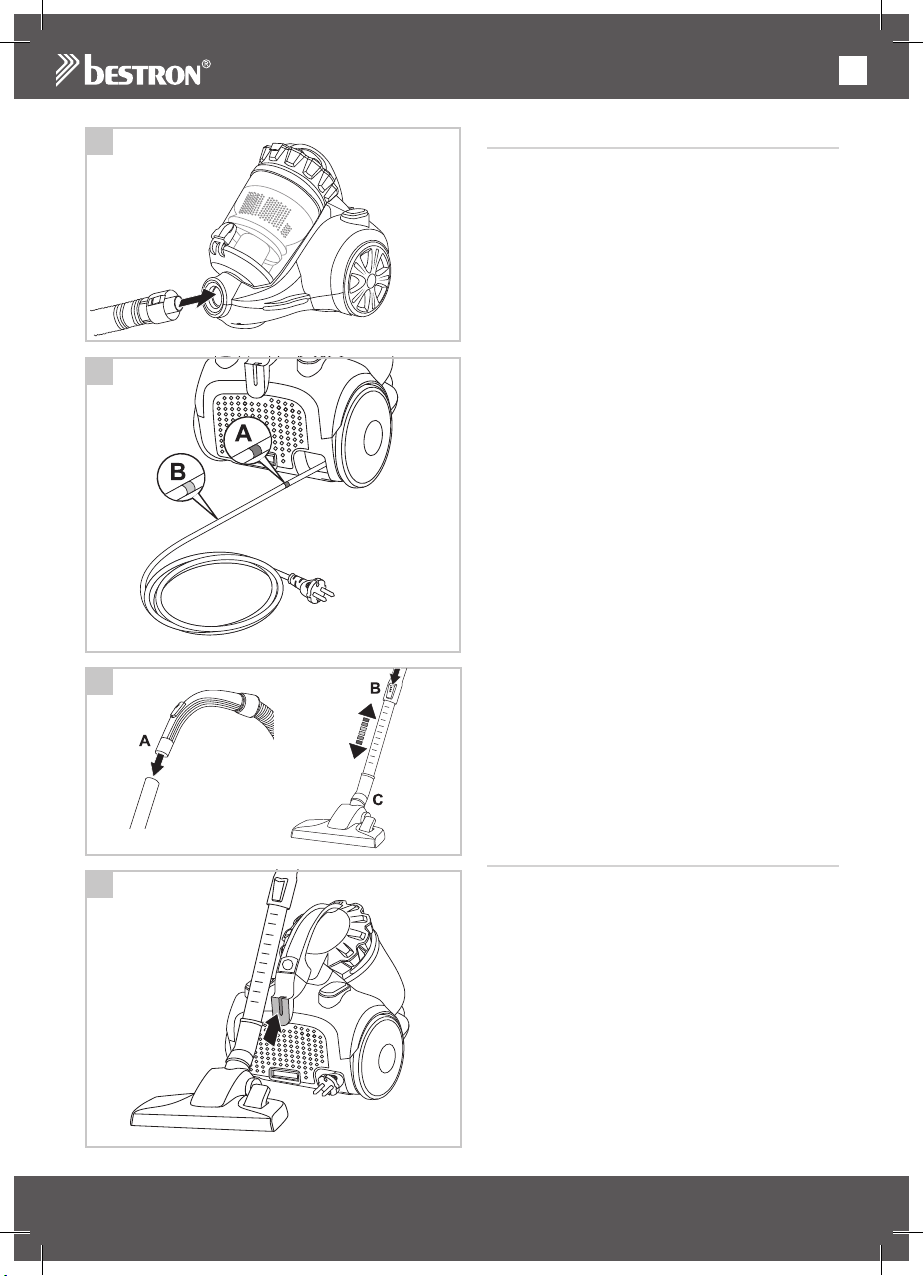 bestron®

A

B

A

B

C