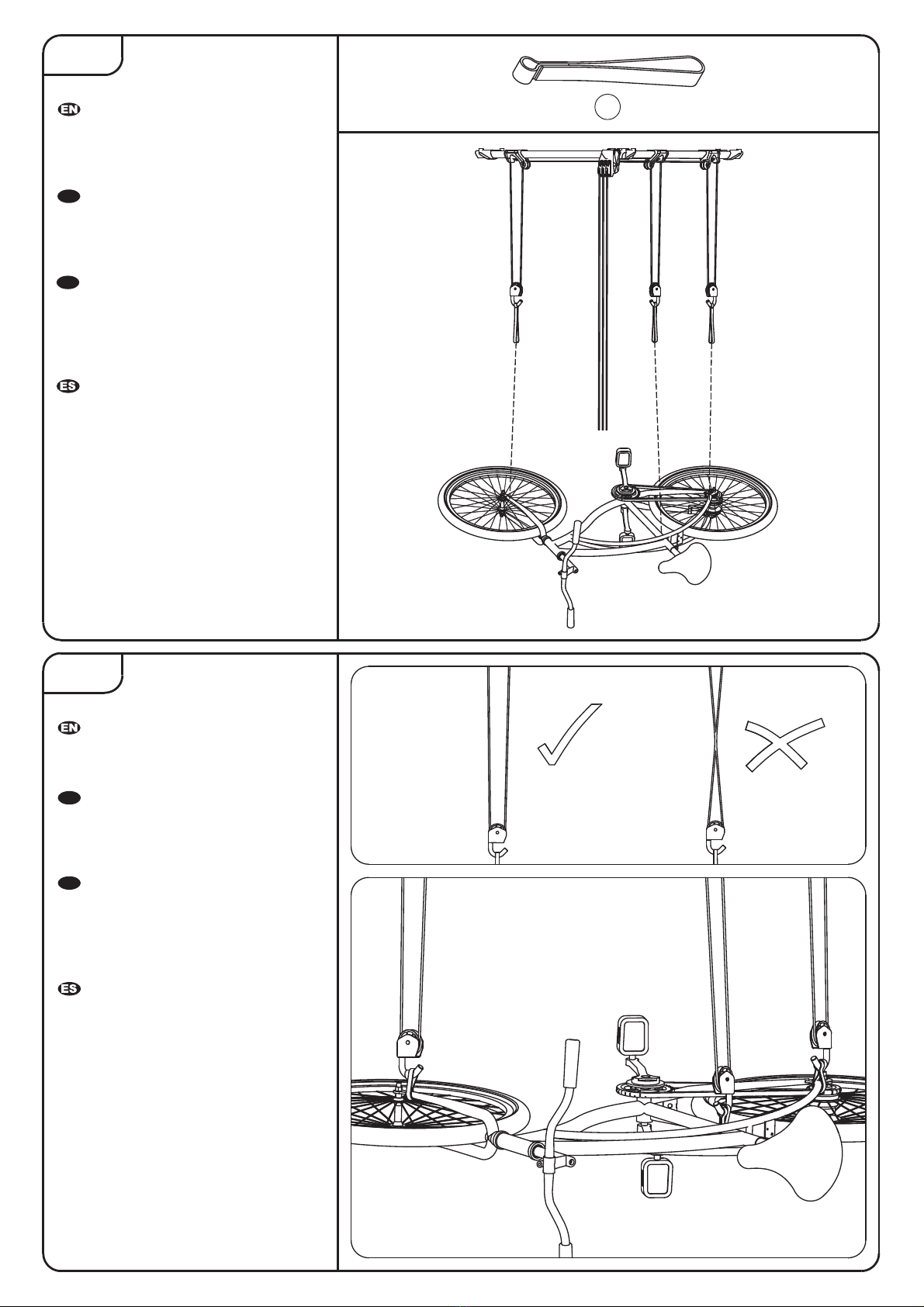 EN

ES

EN

ES