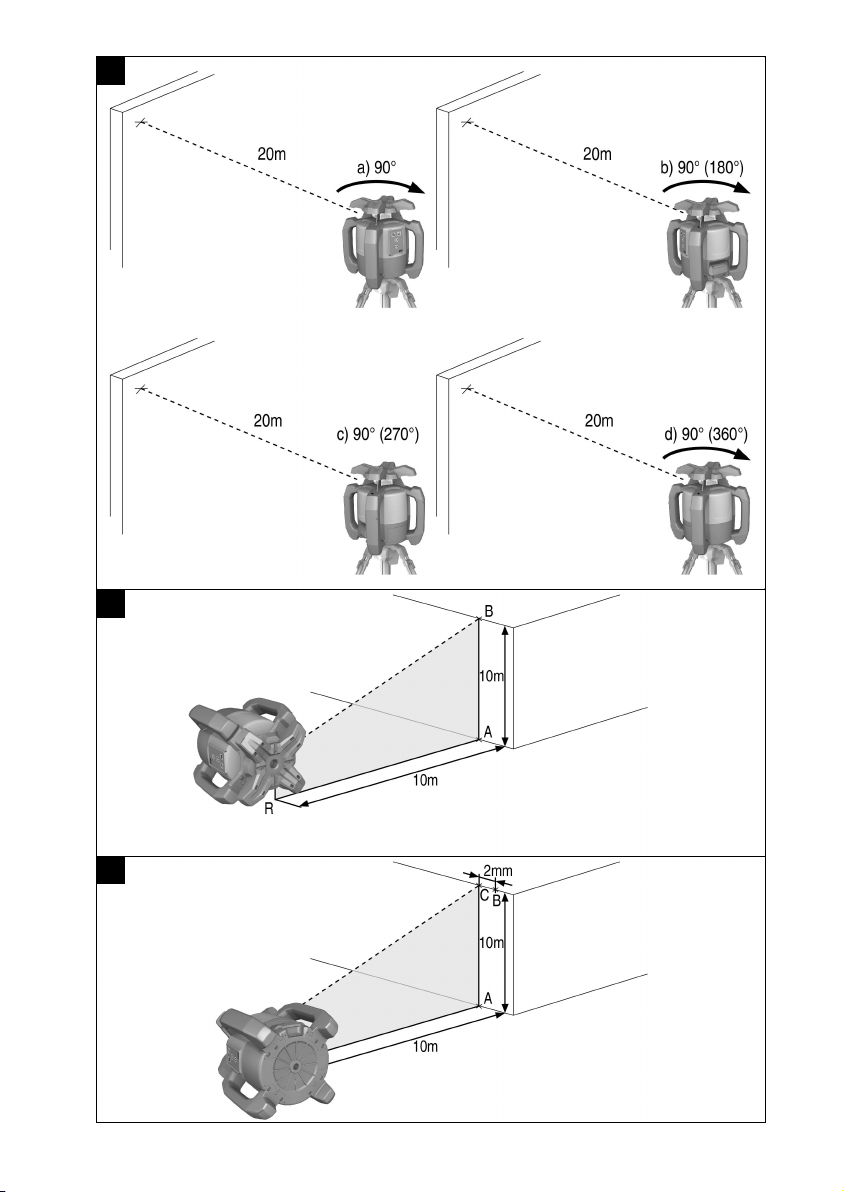 20m

a) 90°

20m

b) 90° (180°)

20m

c) 90° (270°)

20m

d) 90° (360°)

B

10m

A

10m

R

2mm

C B

10m

A

10m