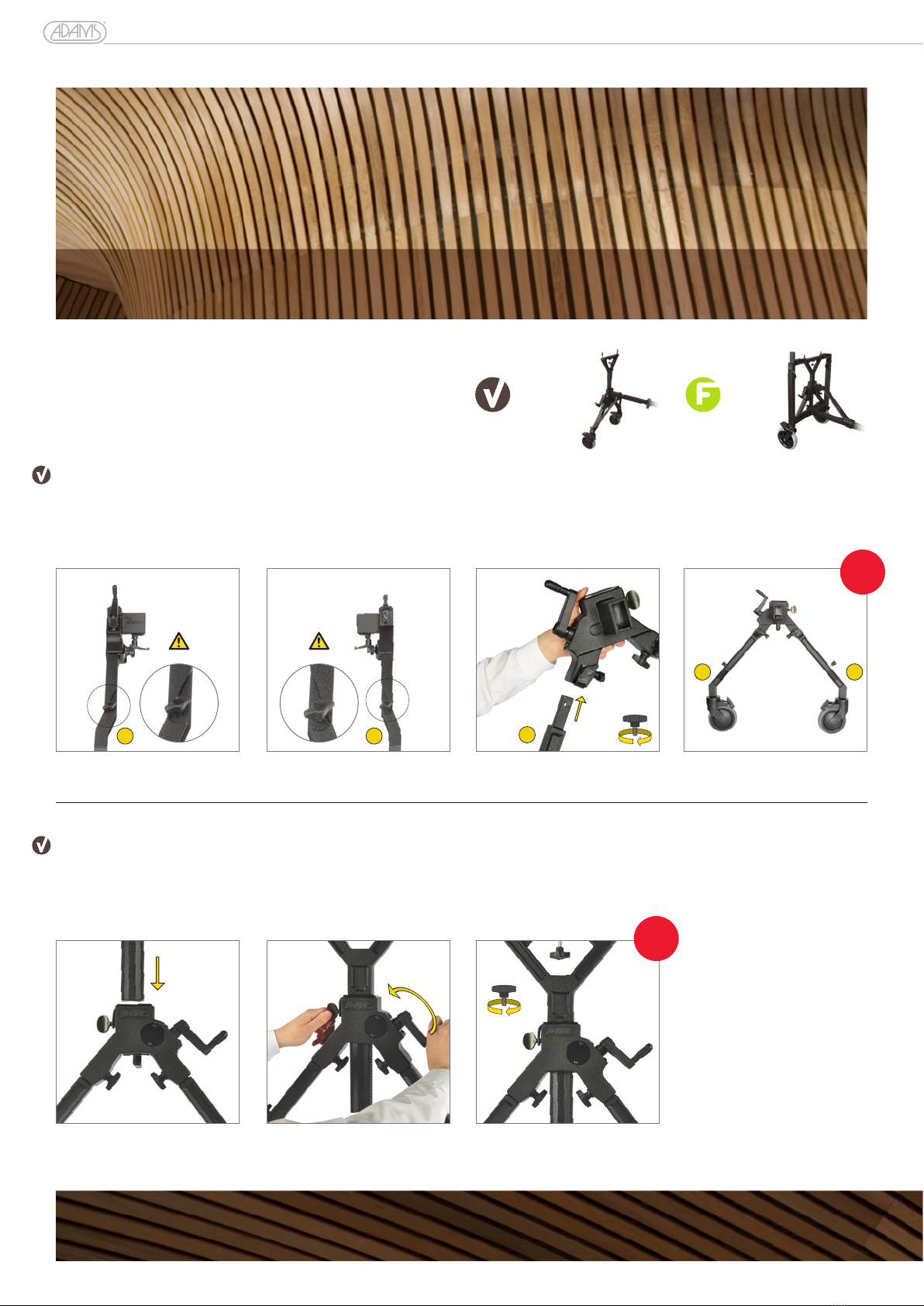 ADAMS

V

F

V

V