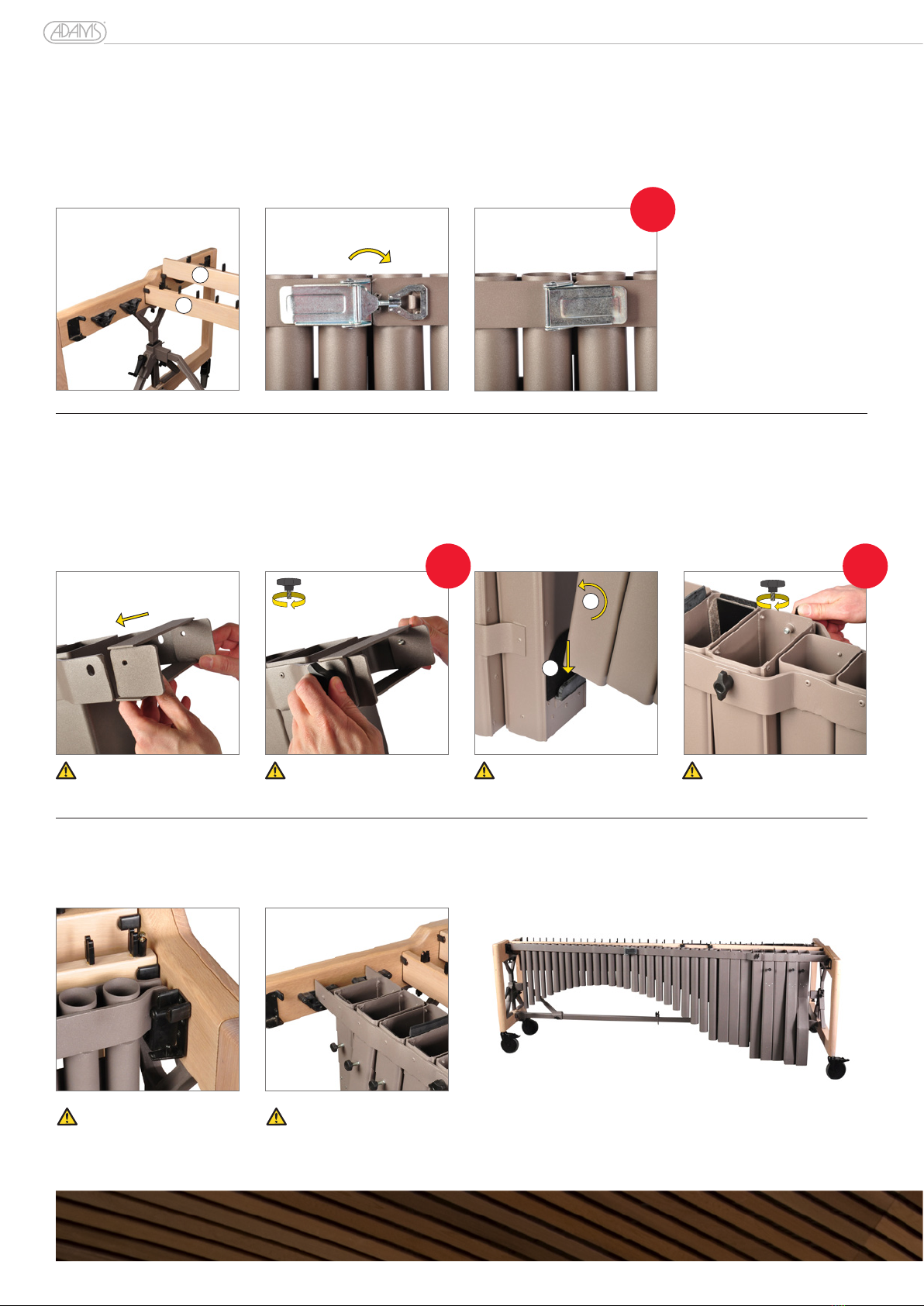 ADAMS