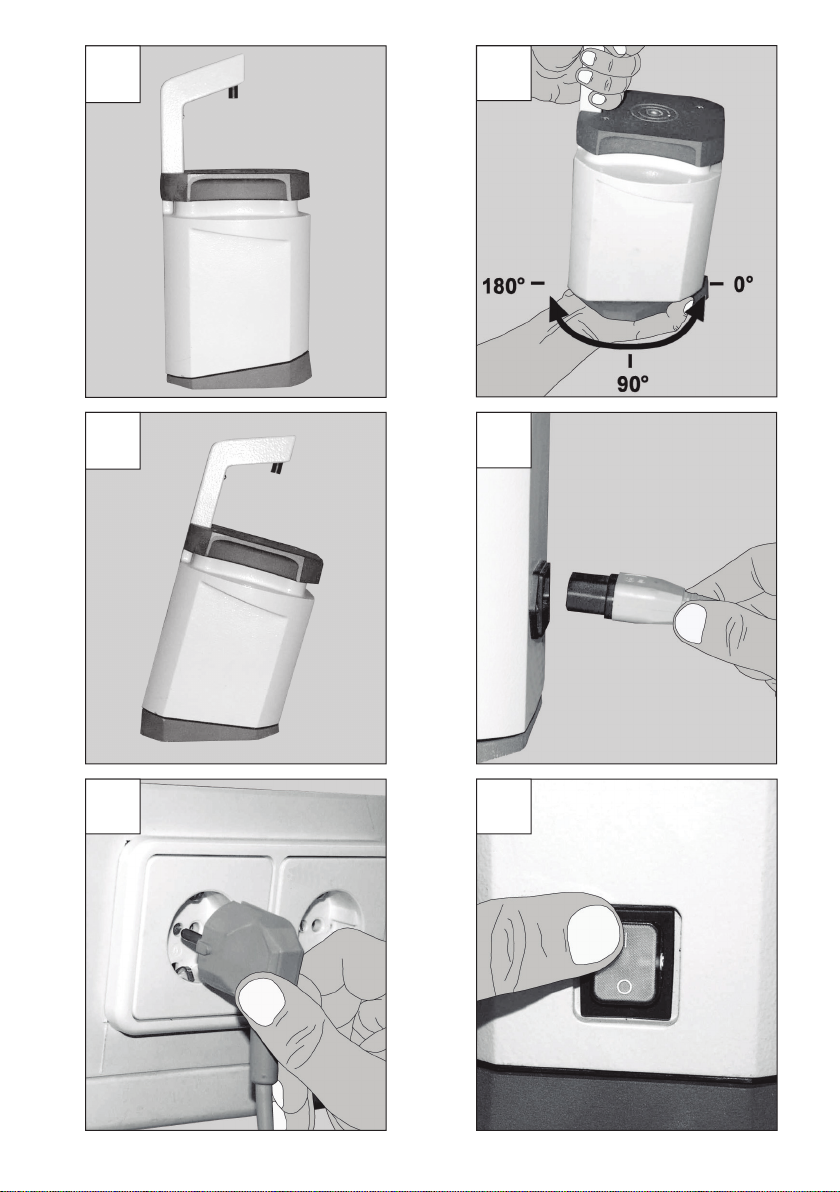 180°

0°

90°