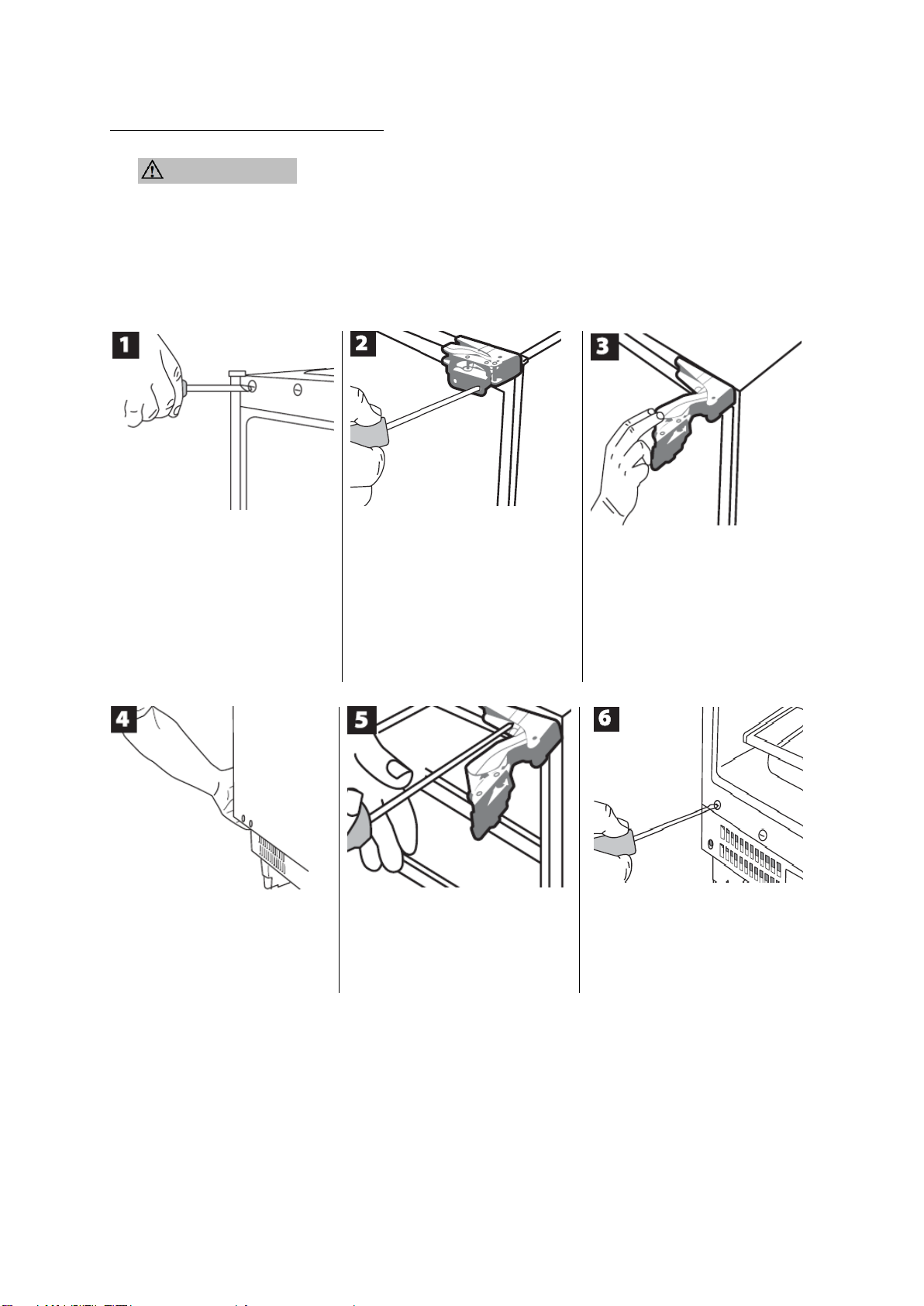 1

2

3

4

5

6