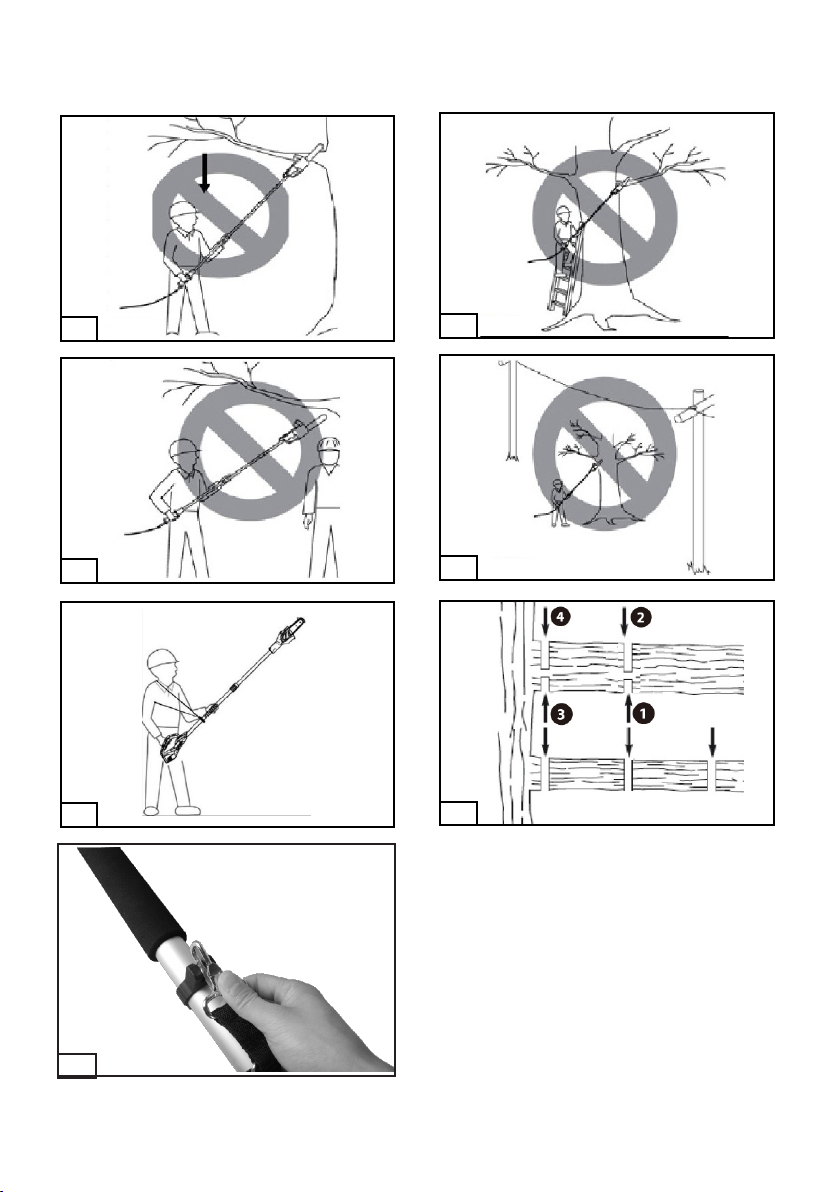 4
2
3
1