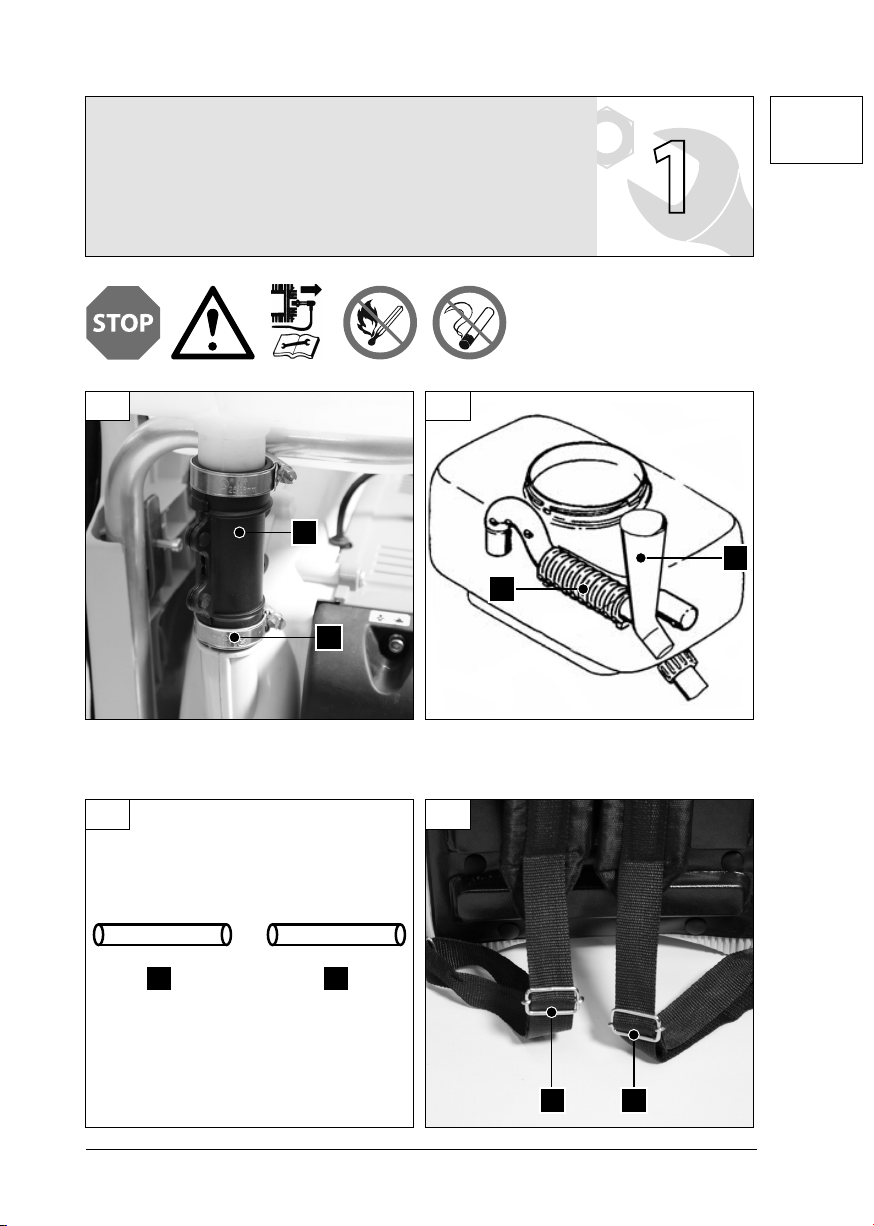 1

STOP