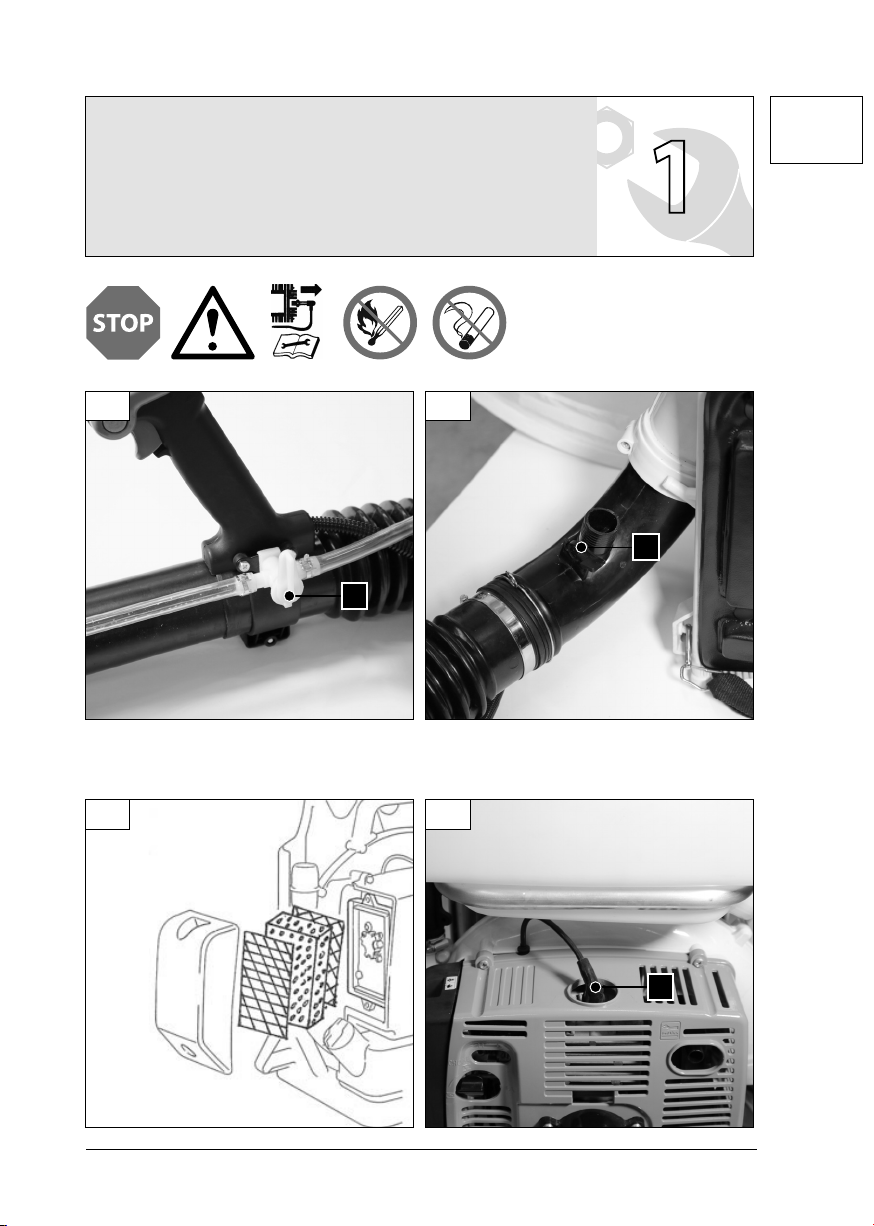 1

STOP