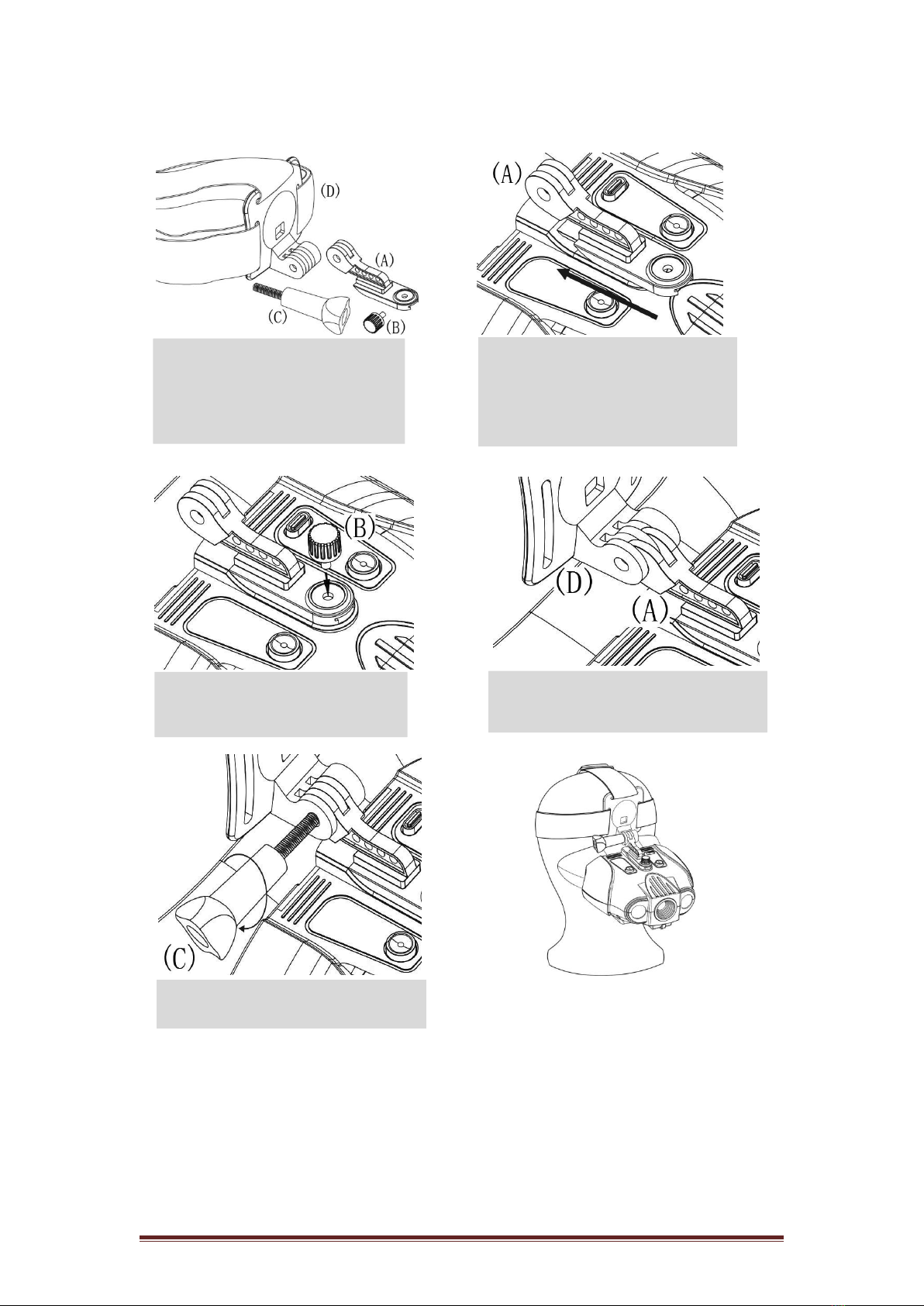 (D)
(A)
(C)
(B)

(A)

(B)

(D)
(A)

(C)