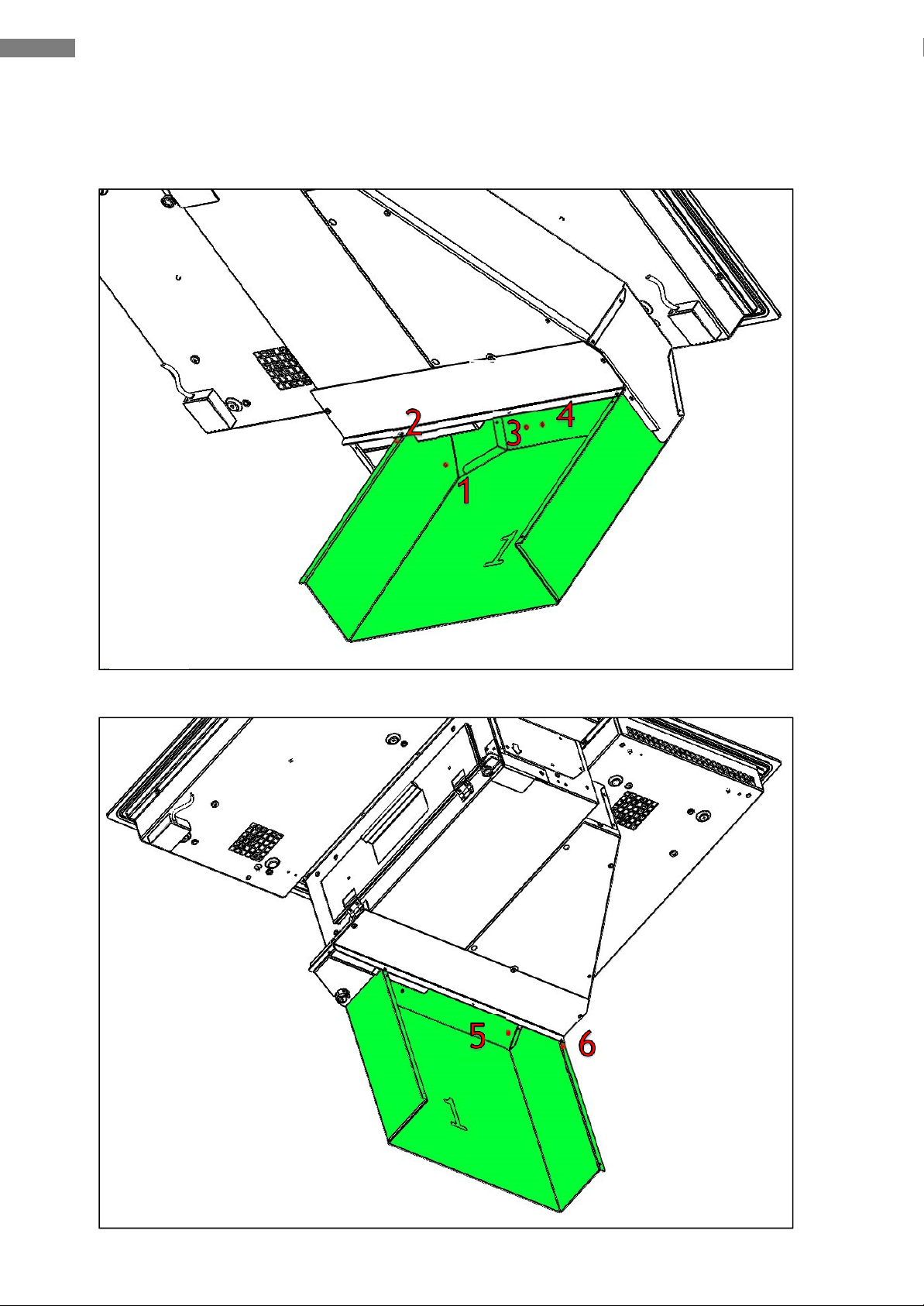 2
3
4
1
1

5
6
1