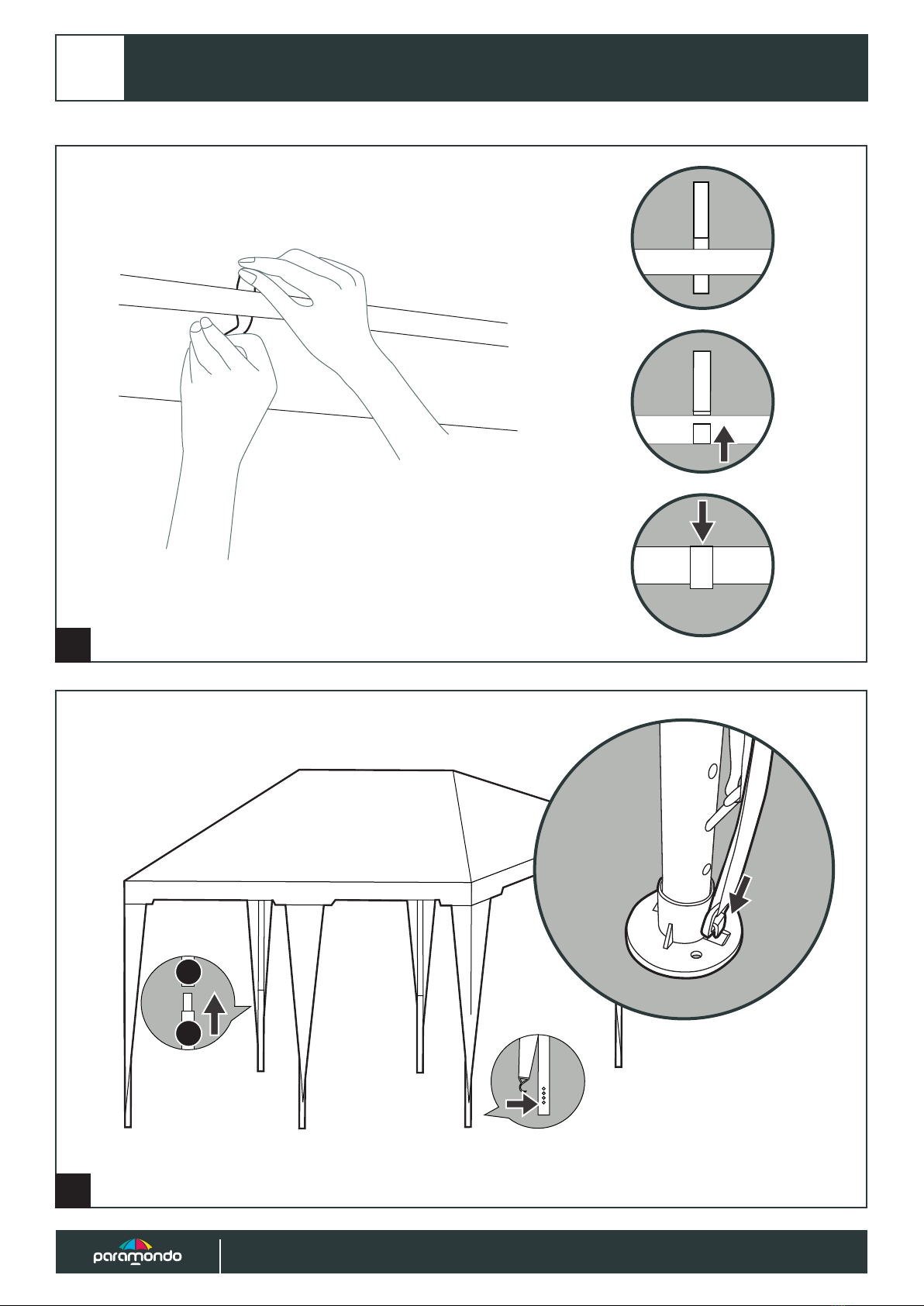 paramondo