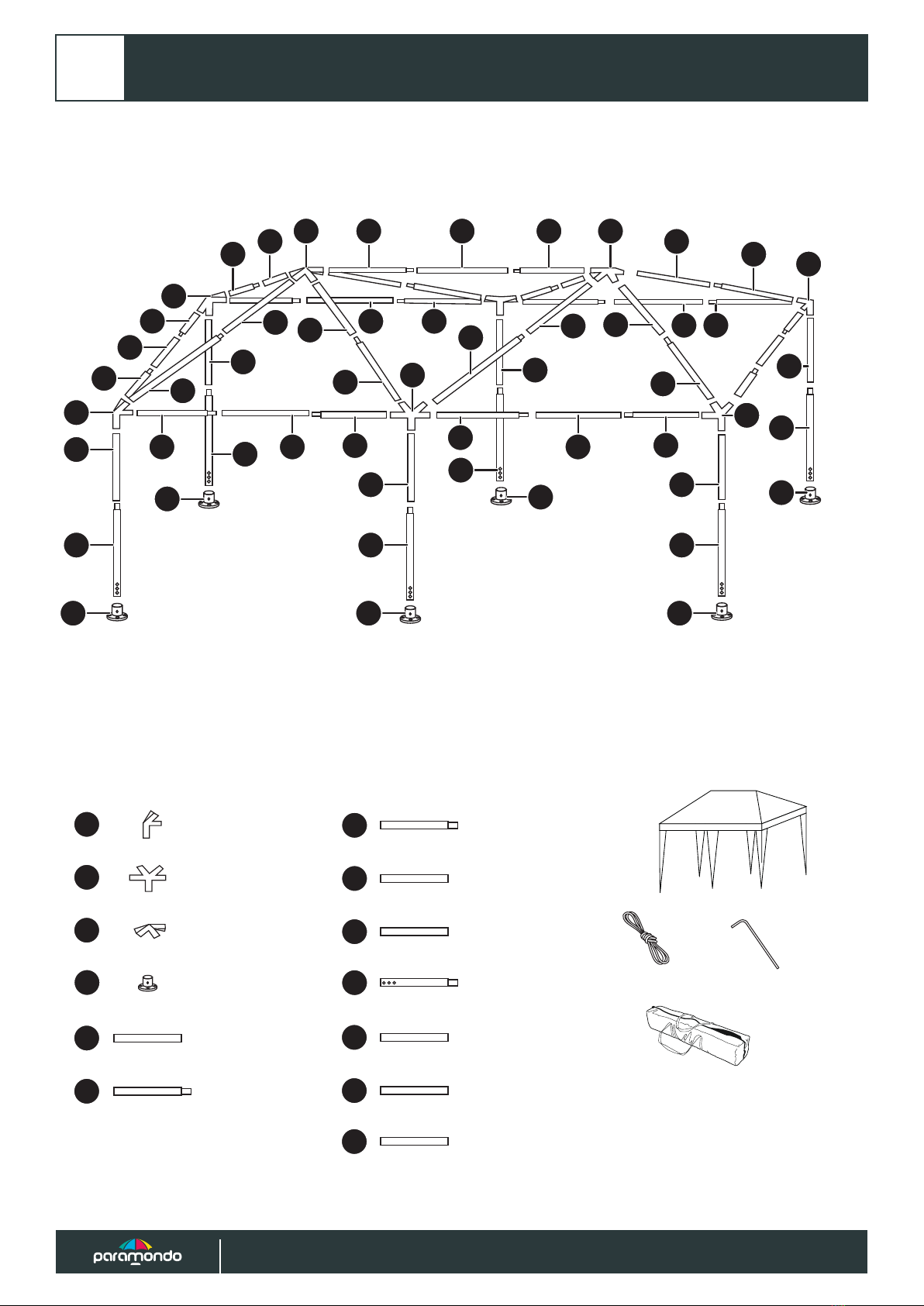 paramondo