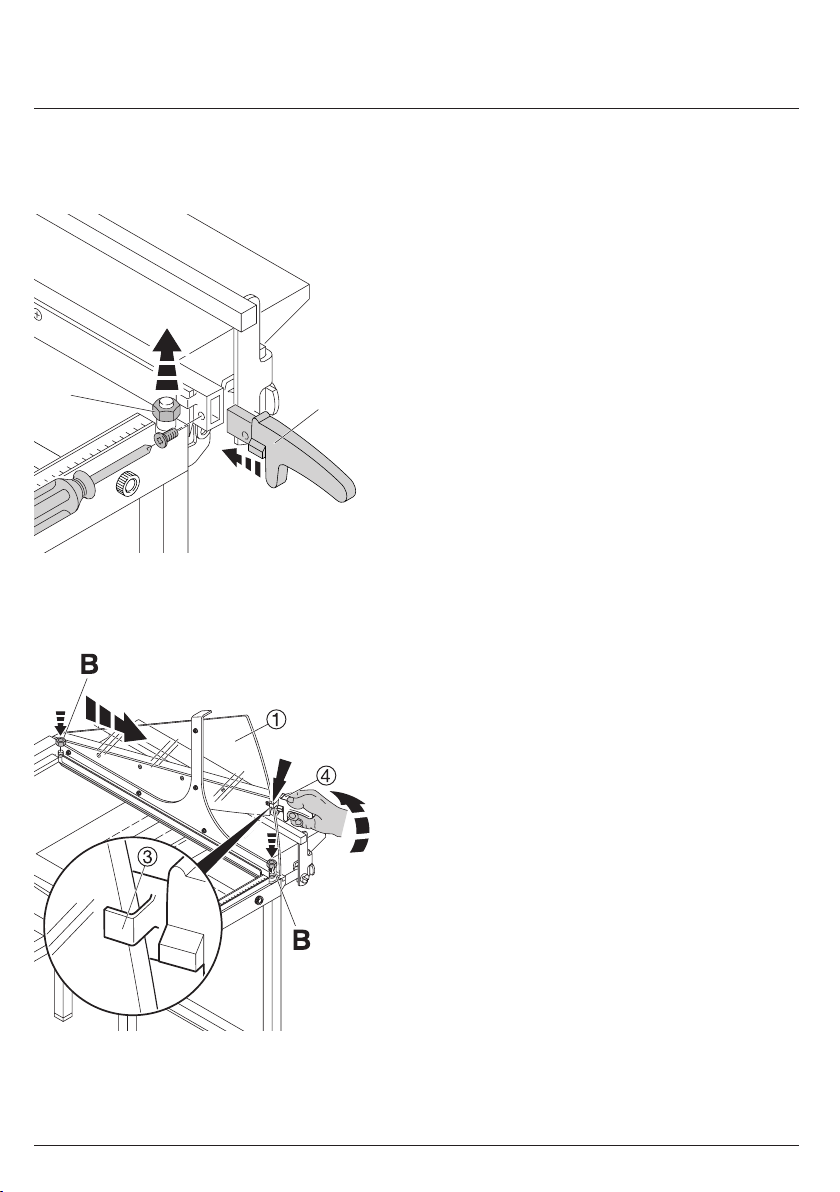 B

①

④

③

B