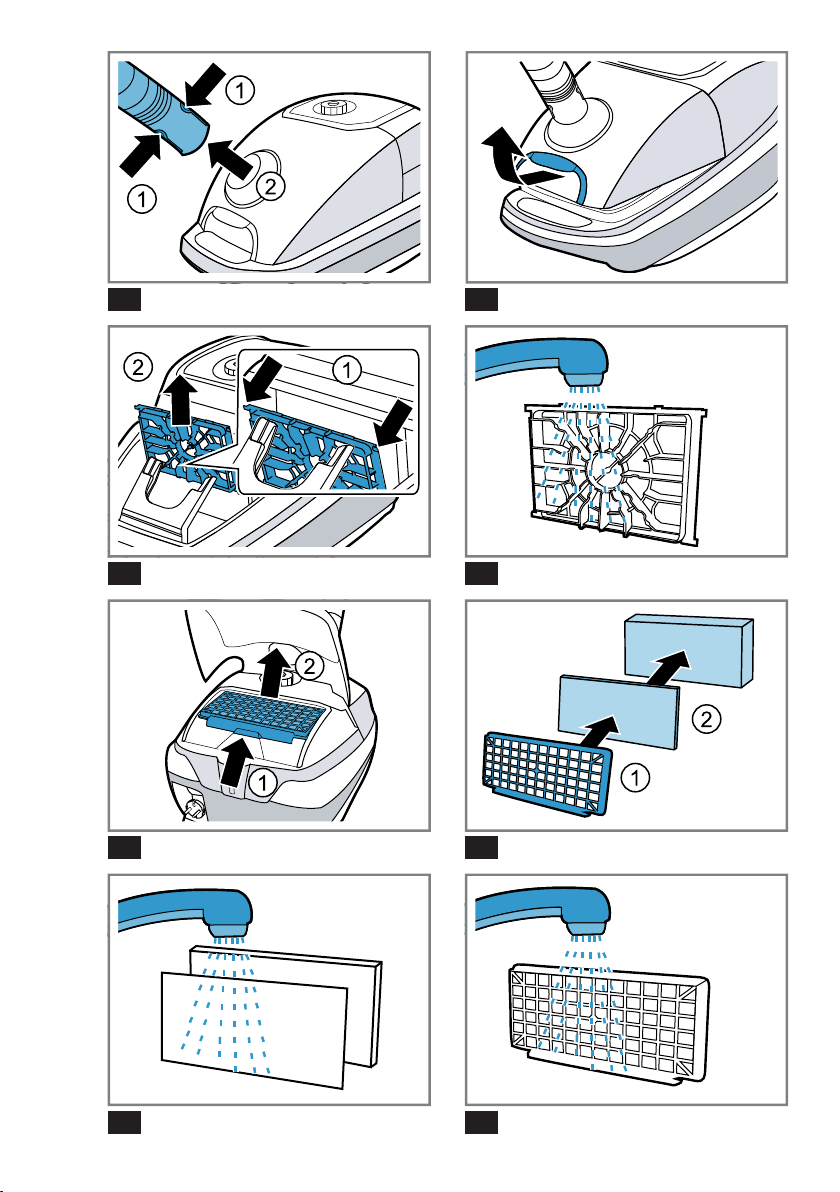 1
1
2
2
1
2
1
2
1