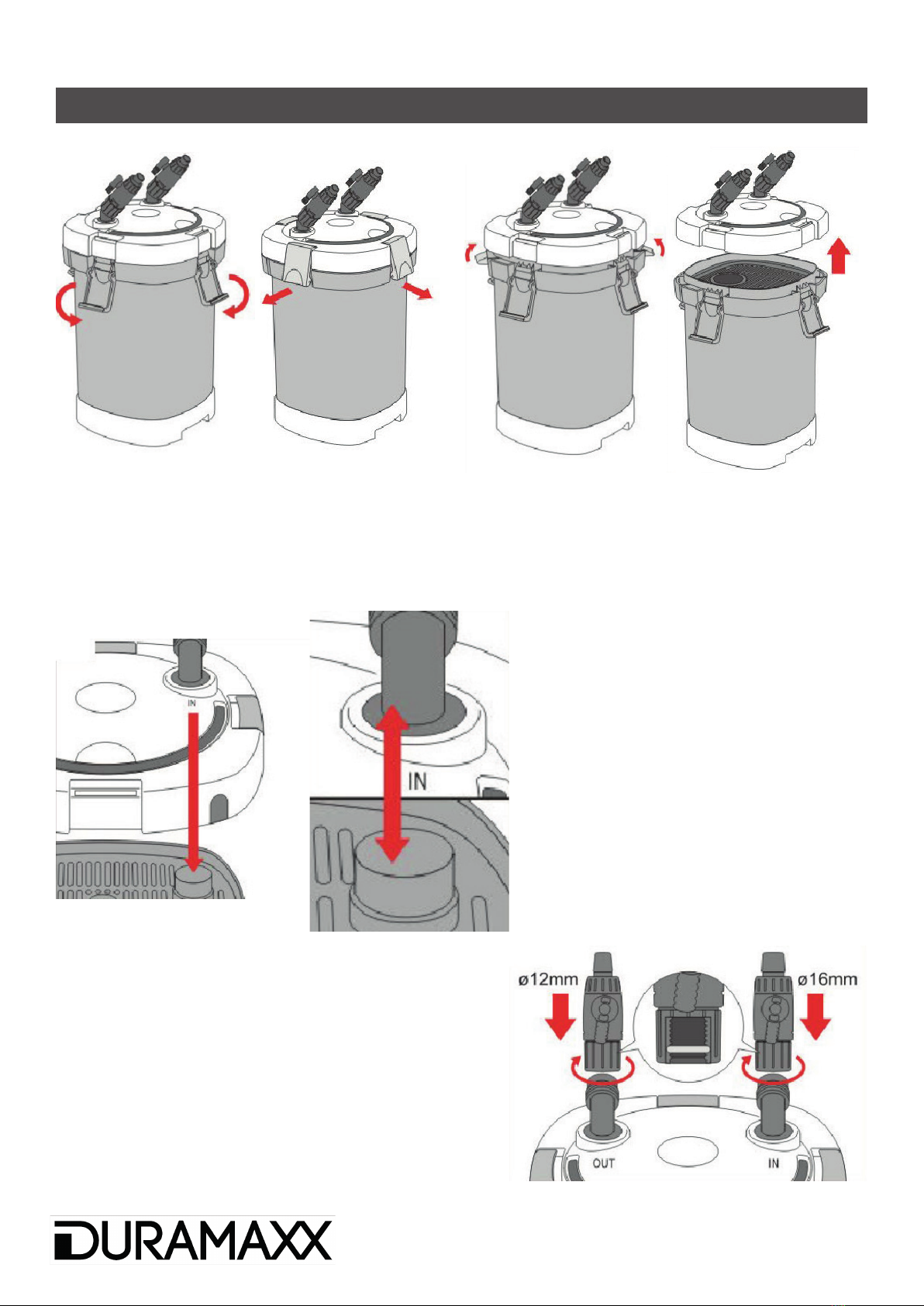 IN

IN

ø12mm

ø16mm

OUT

IN

DURAMAXX