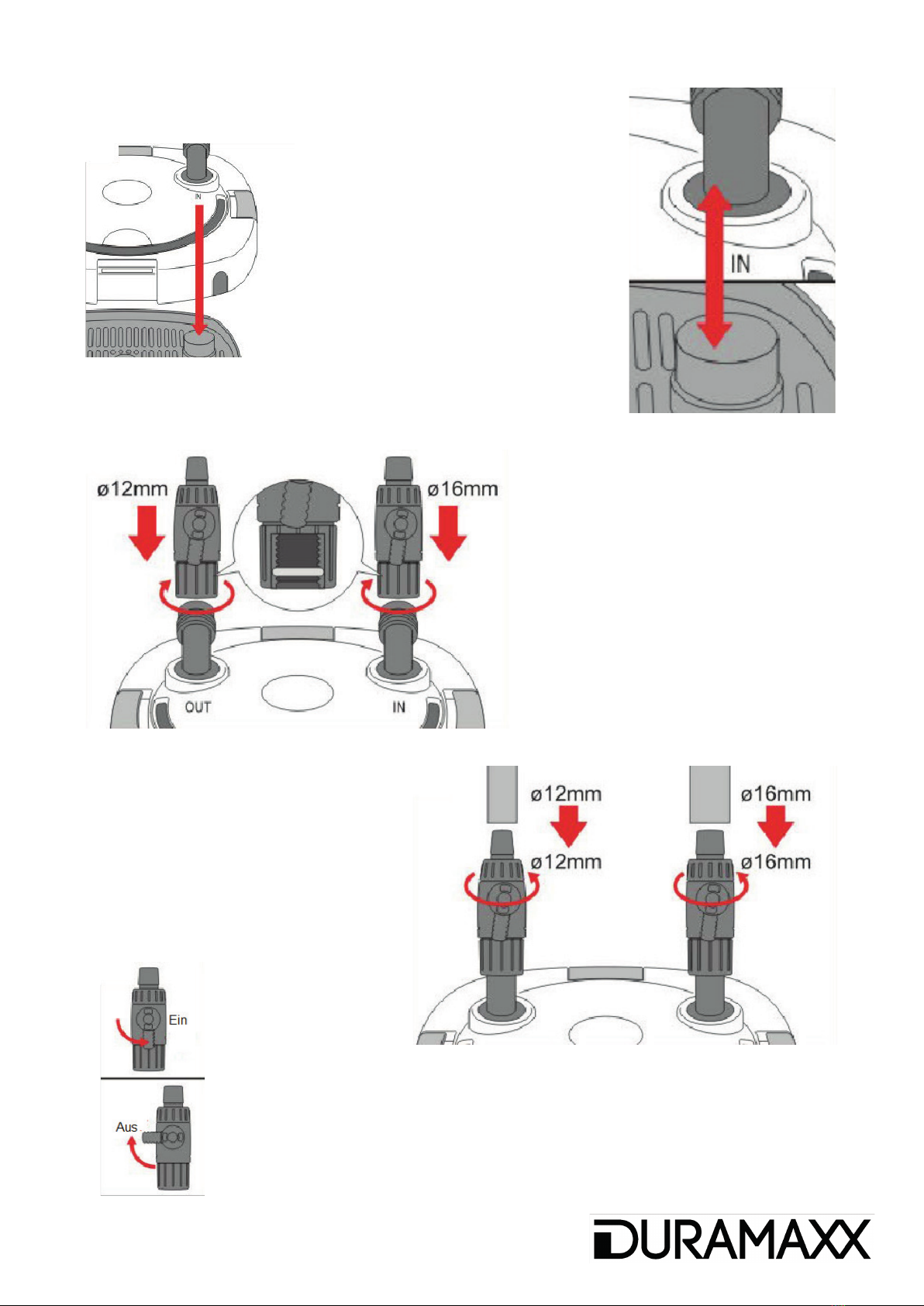 IN

IN

ø12mm

ø16mm

OUT

IN

ø12mm

ø12mm

ø16mm

ø16mm

Ein

Aus

DURAMAXX