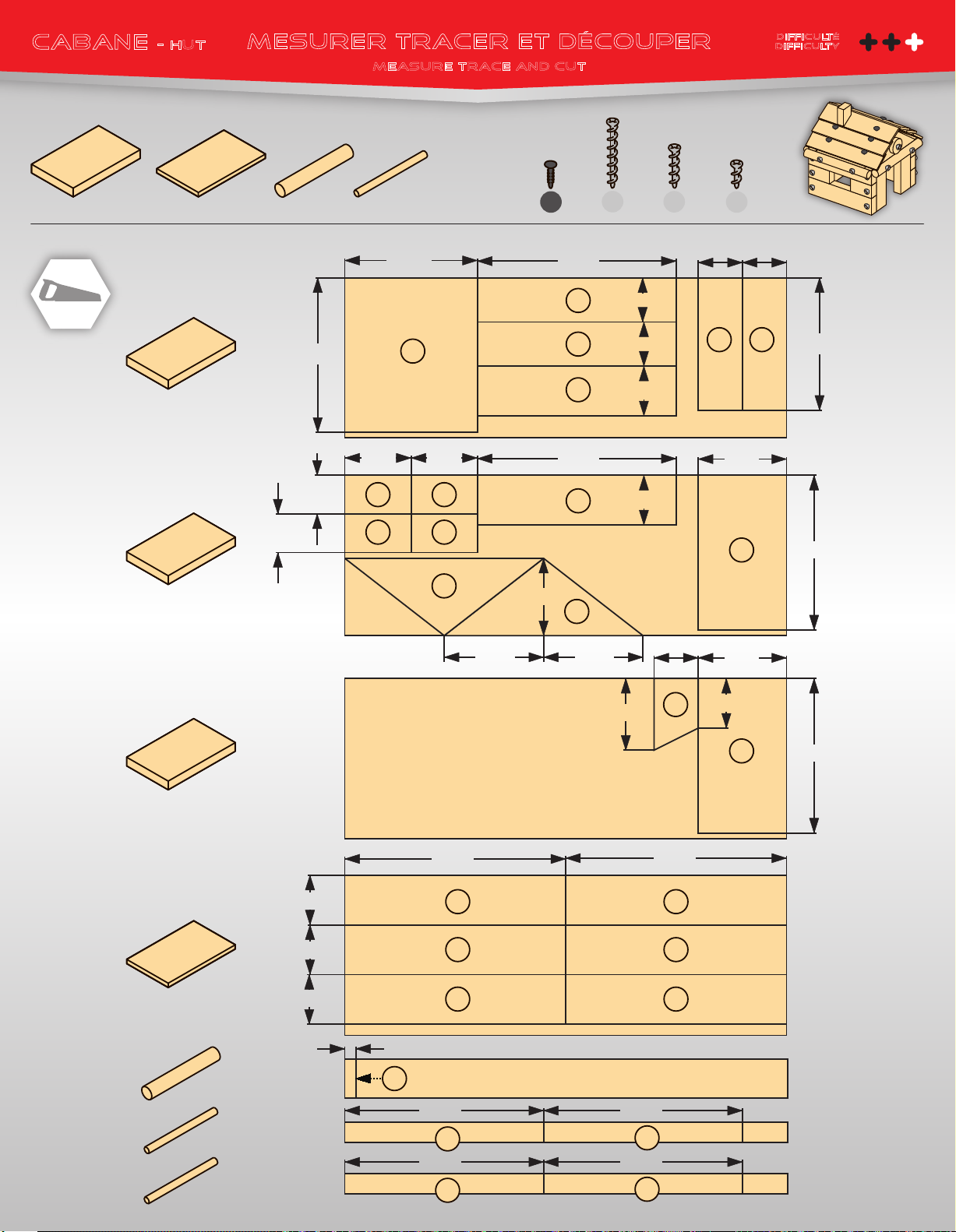 CABANE - HUT

MESURER TRACER ET DÉCOUPER

MEASURE TRACE AND CUT

DIFFICULTÉ
DIFFICULTY