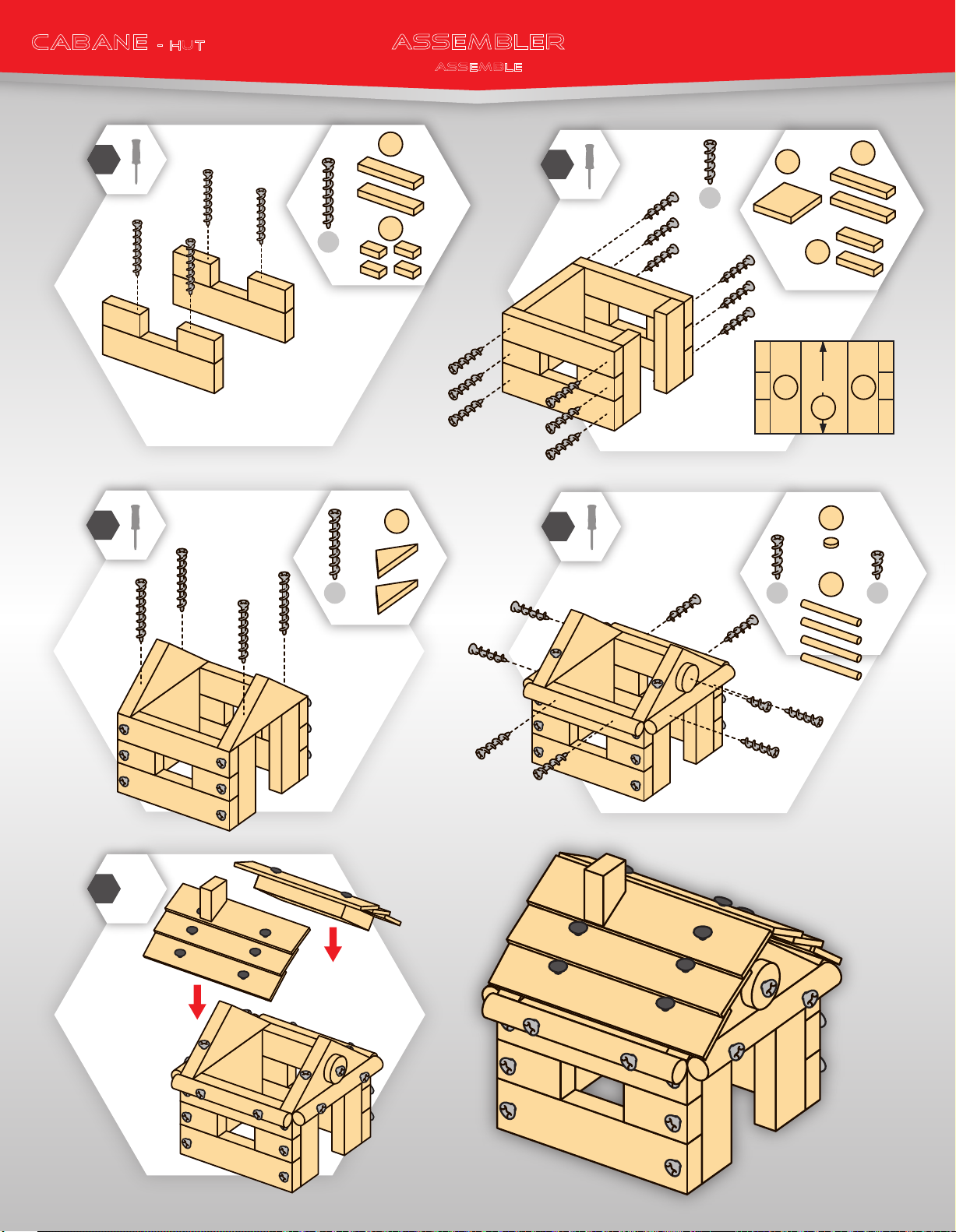 CABANE - HUT

ASSEMBLER

ASSEMBLE