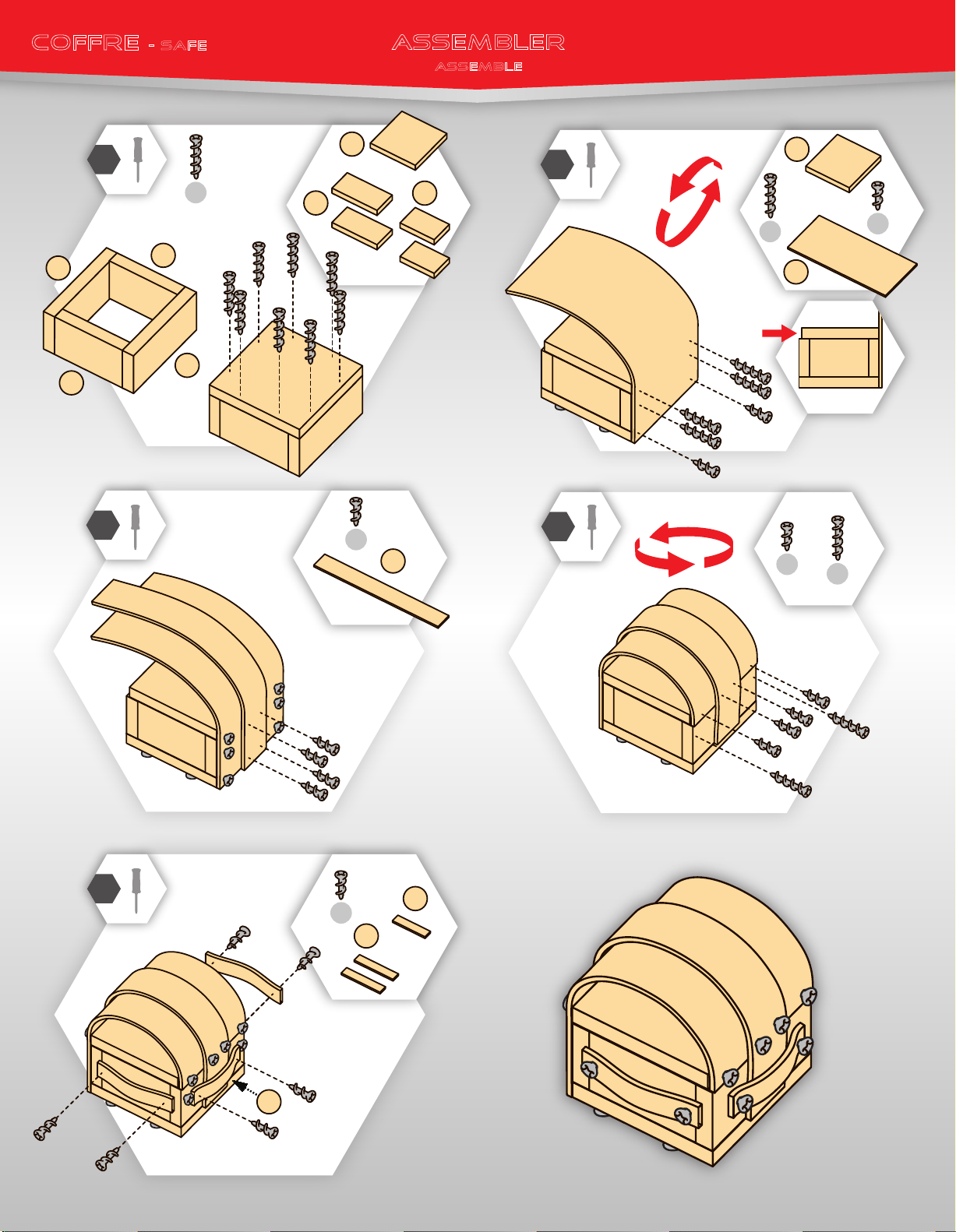 COFFRE - SAFE

ASSEMBLER
ASSEMBLE