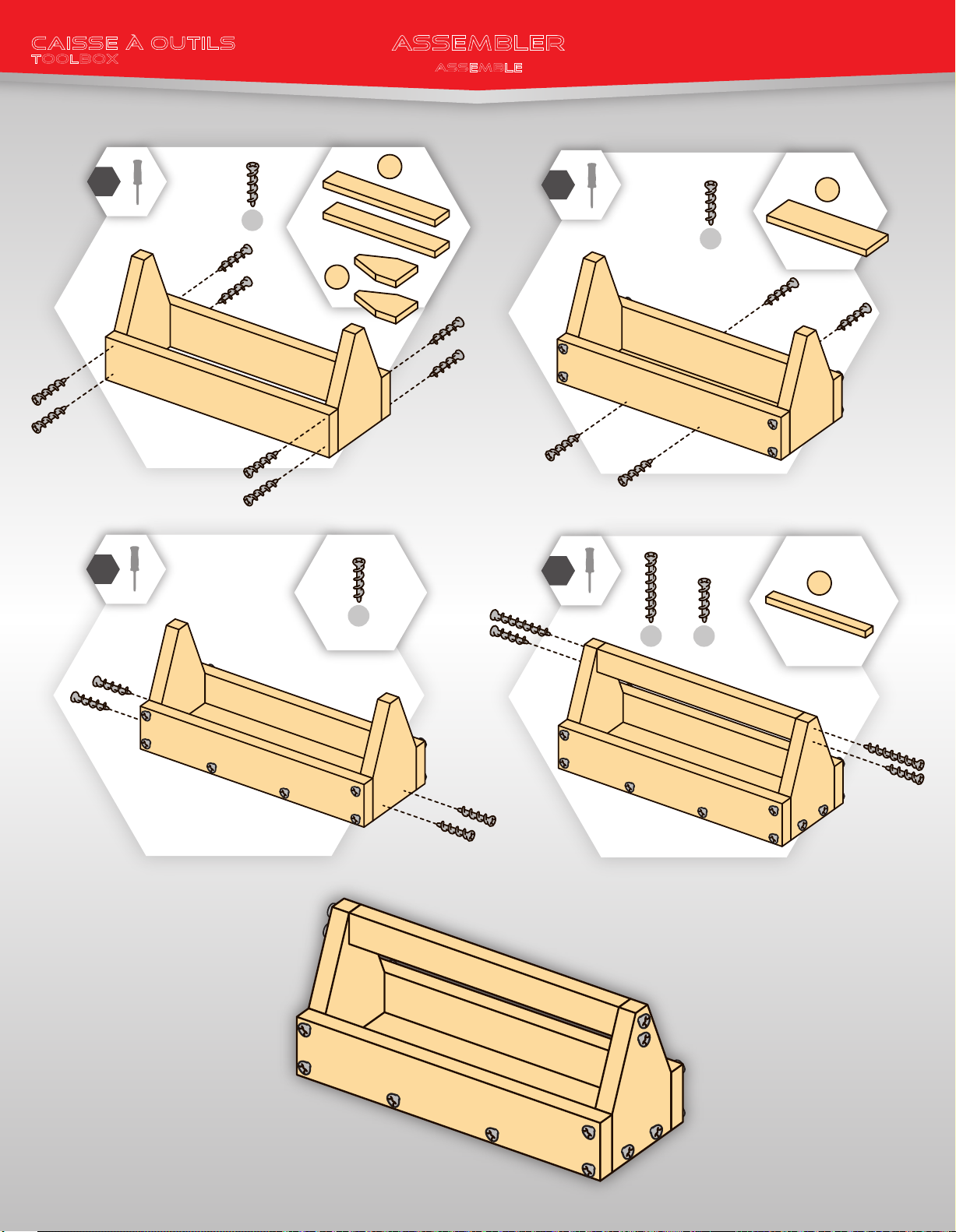 CAISSE À OUTILS
TOOLBOX

ASSEMBLER
ASSEMBLE