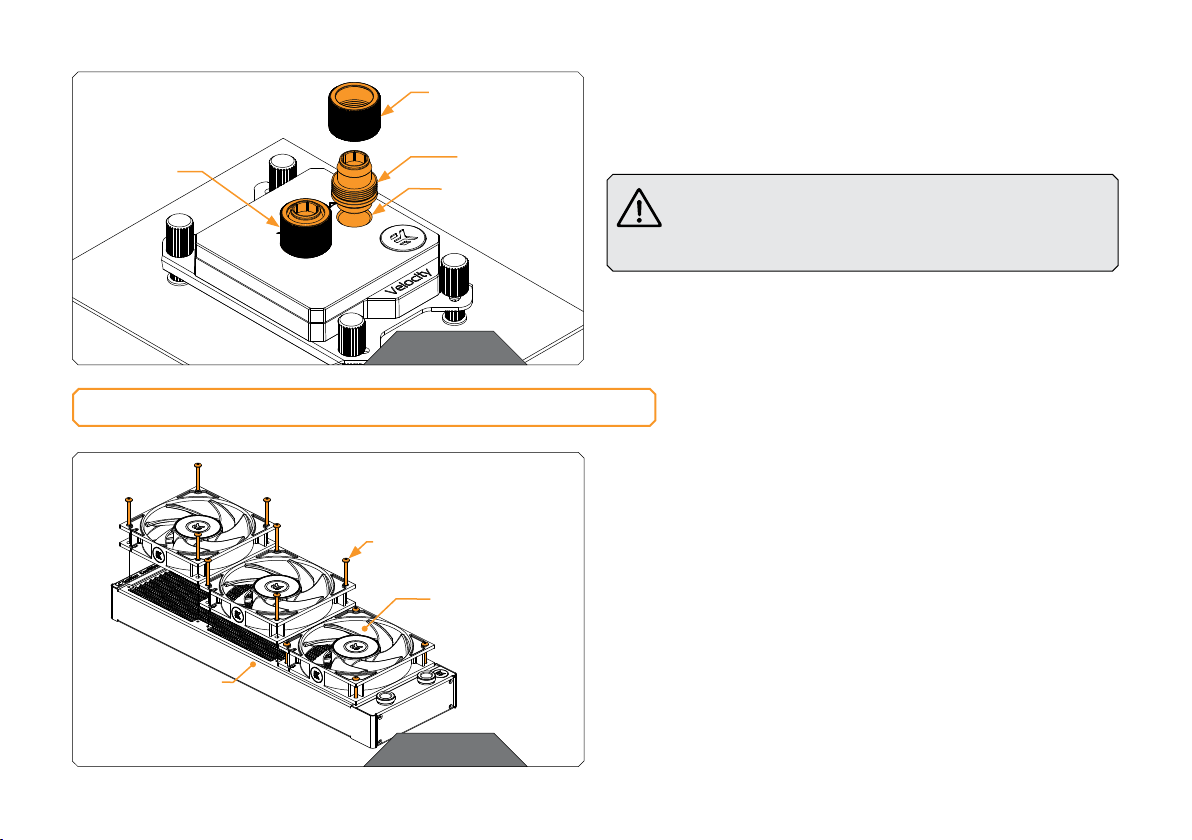 Velocity