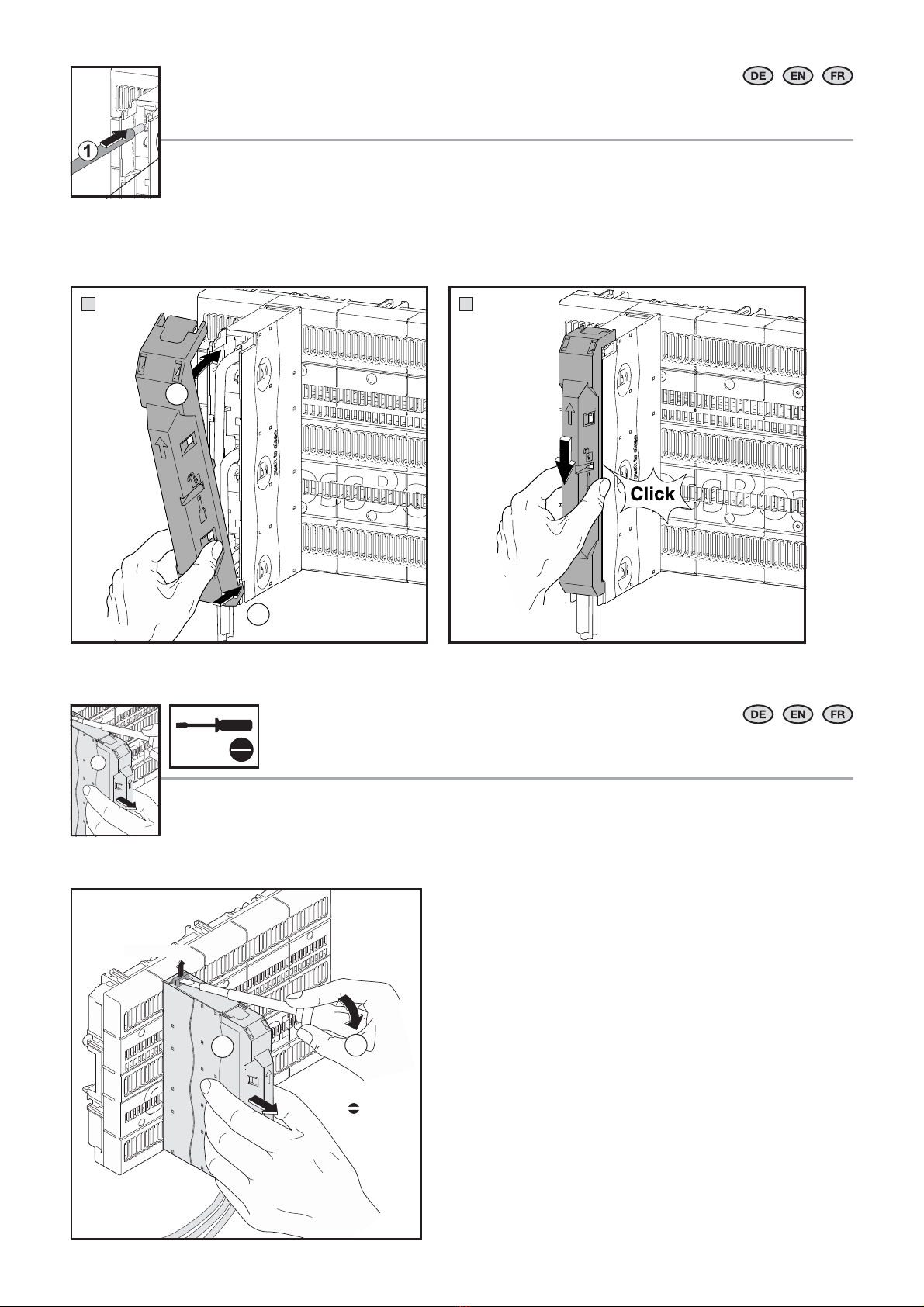 DE EN FR

1

Click

DE EN FR