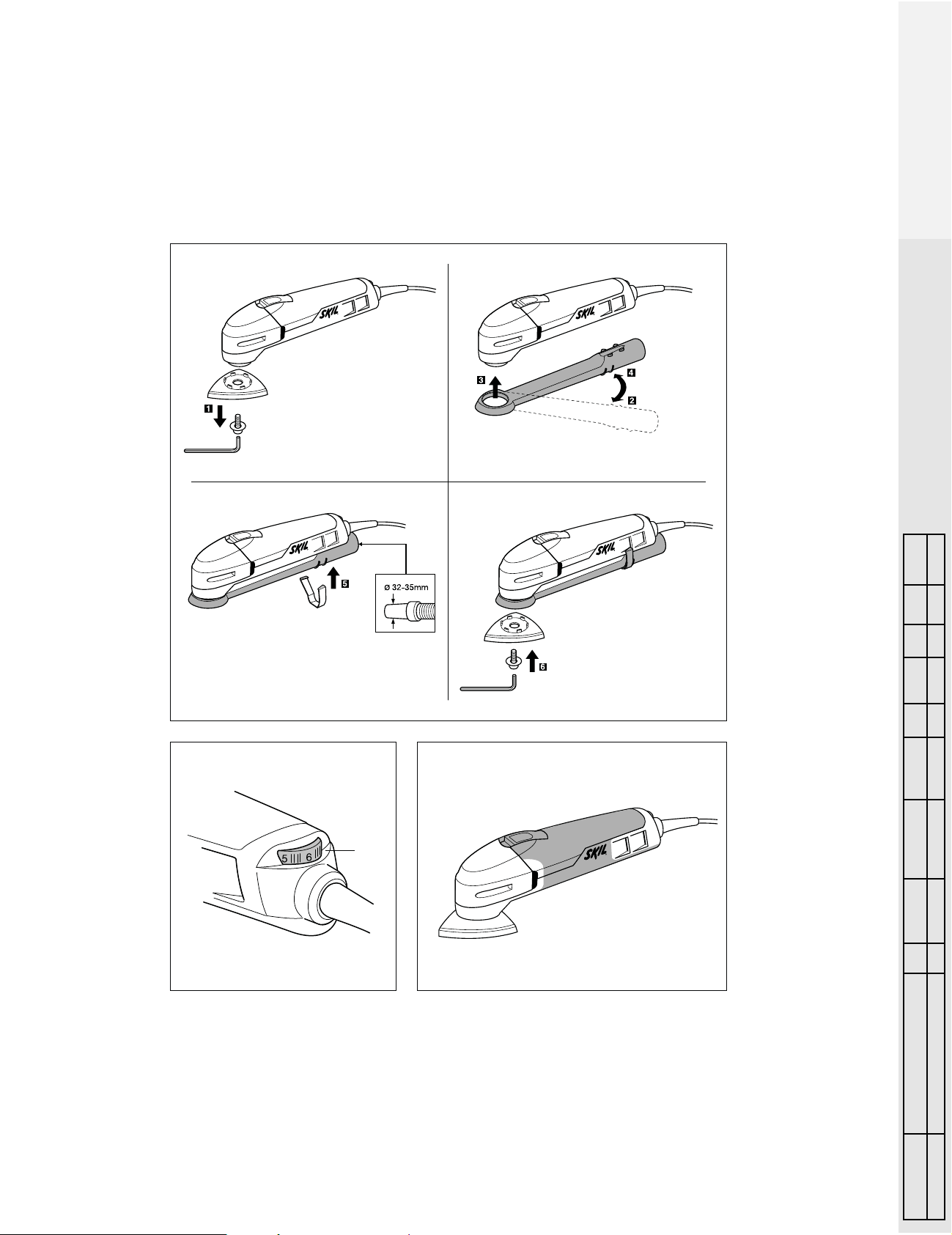 SKIL

1

SKIL

3

4

2

SKIL

5

ø 32-35mm

SKIL

6

5 6

SKIL