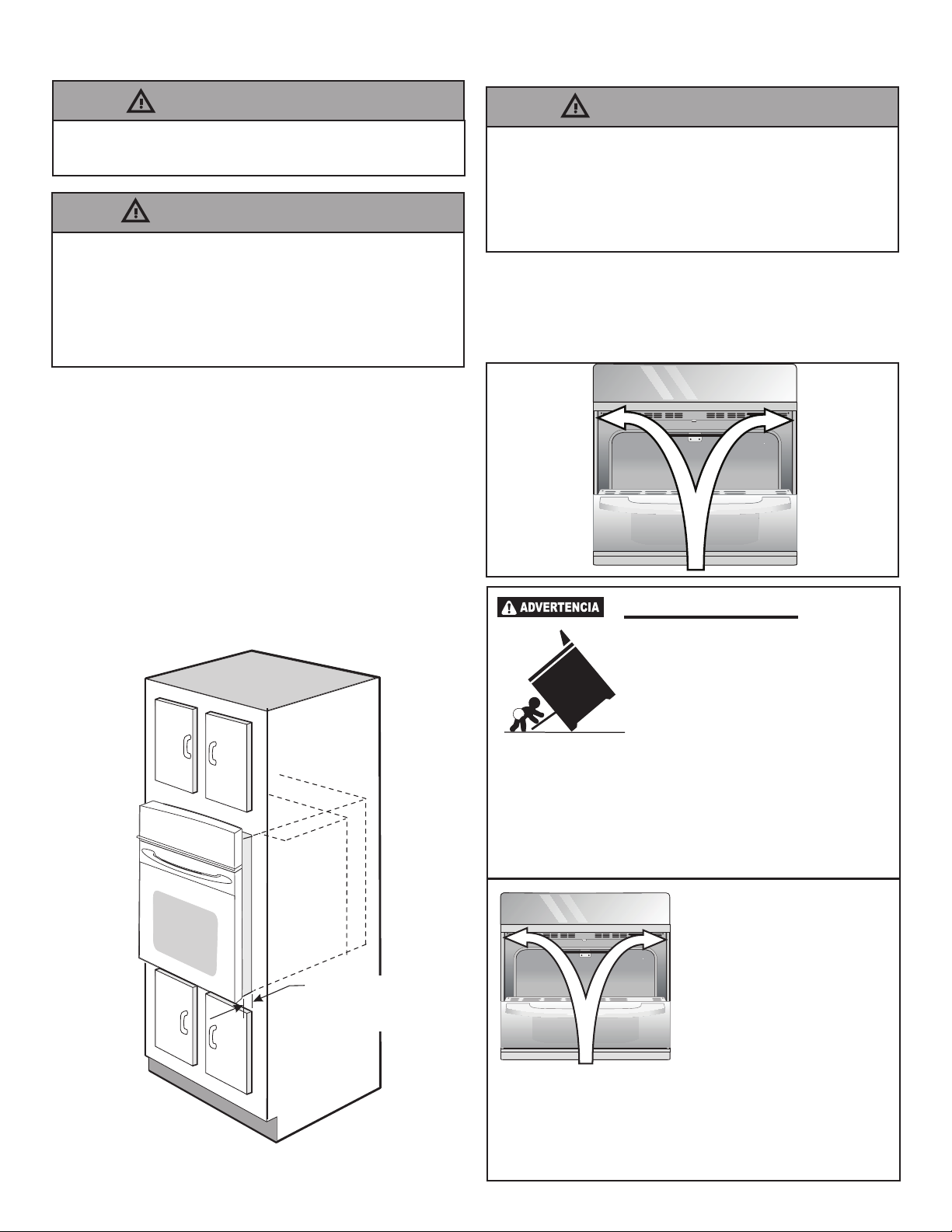 ADVERTENCIA