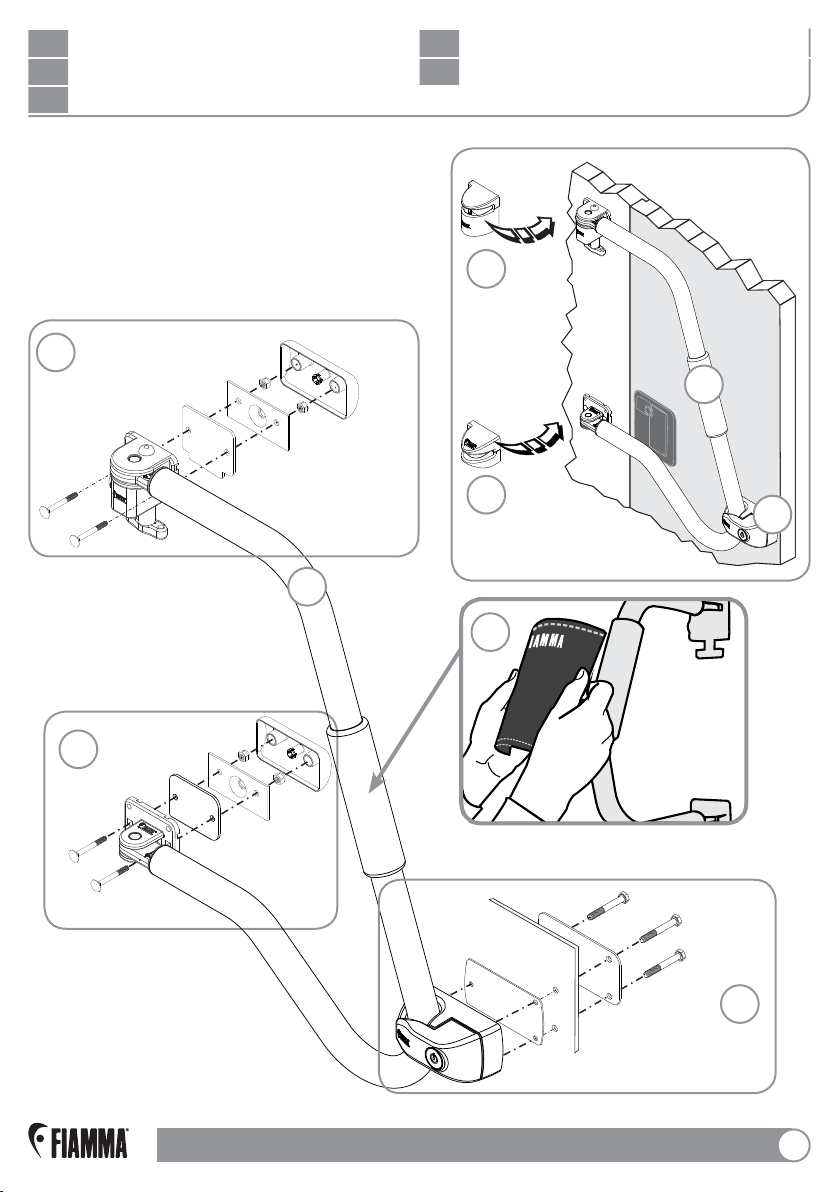 FIAMMA

FIAMMA