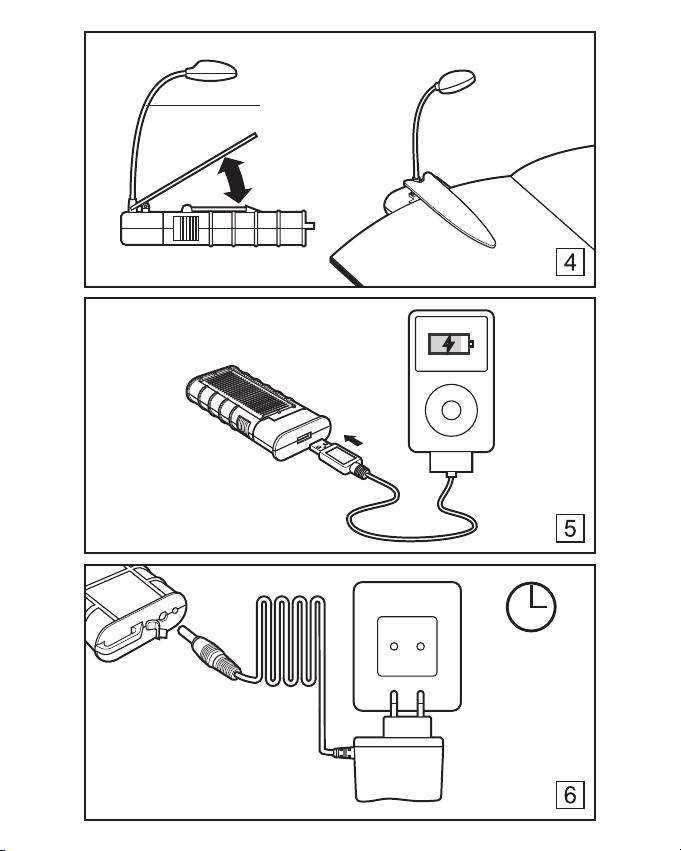 4

5

6