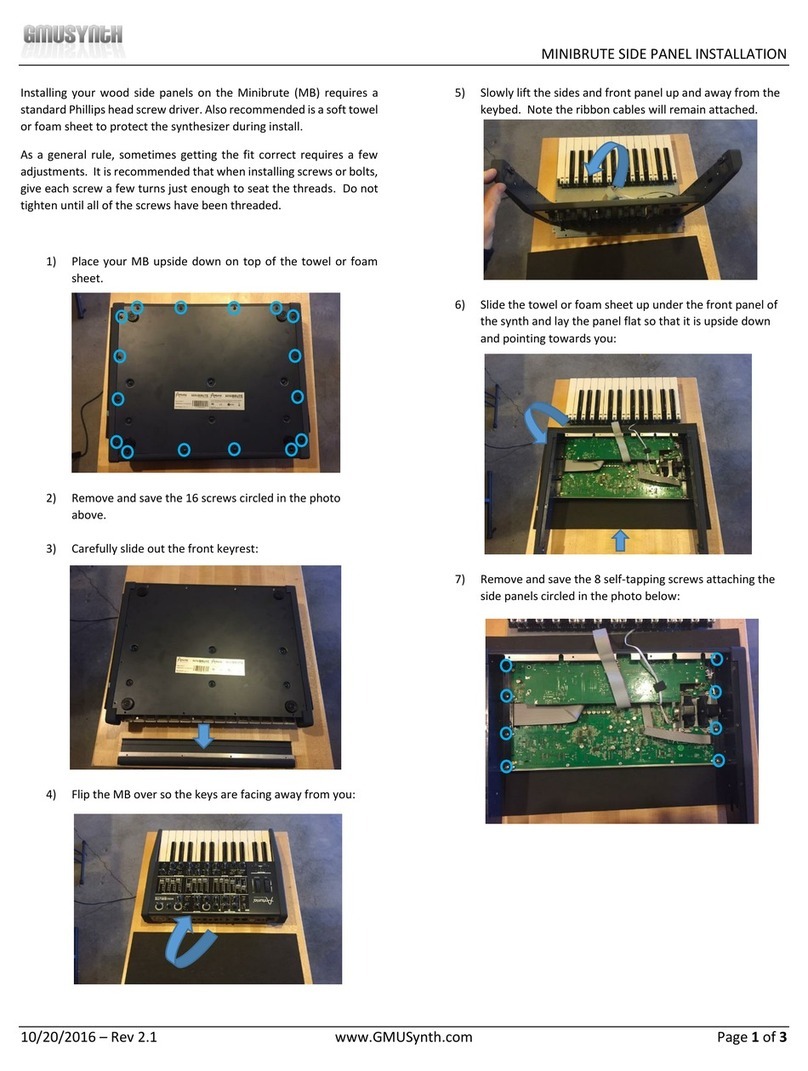 GMUSYNTH

MINIBRUTE SIDE PANEL INSTALLATION

Installing your wood side panels on the Minibrute (MB) requires a standard Phillips head screw driver. Also recommended is a soft towel or foam sheet to protect the synthesizer during install.

As a general rule, sometimes getting the fit correct requires a few adjustments. It is recommended that when installing screws or bolts, give each screw a few turns just enough to seat the threads. Do not tighten until all of the screws have been threaded.

1) Place your MB upside down on top of the towel or foam sheet.

2) Remove and save the 16 screws circled in the photo above.

3) Carefully slide out the front keyrest:

4) Flip the MB over so the keys are facing away from you:

5) Slowly lift the sides and front panel up and away from the keybed. Note the ribbon cables will remain attached.

6) Slide the towel or foam sheet up under the front panel of the synth and lay the panel flat so that it is upside down and pointing towards you:

7) Remove and save the 8 self-tapping screws attaching the side panels circled in the photo below:

10/20/2016 – Rev 2.1

www.GMUSynth.com

Page 1 of 3