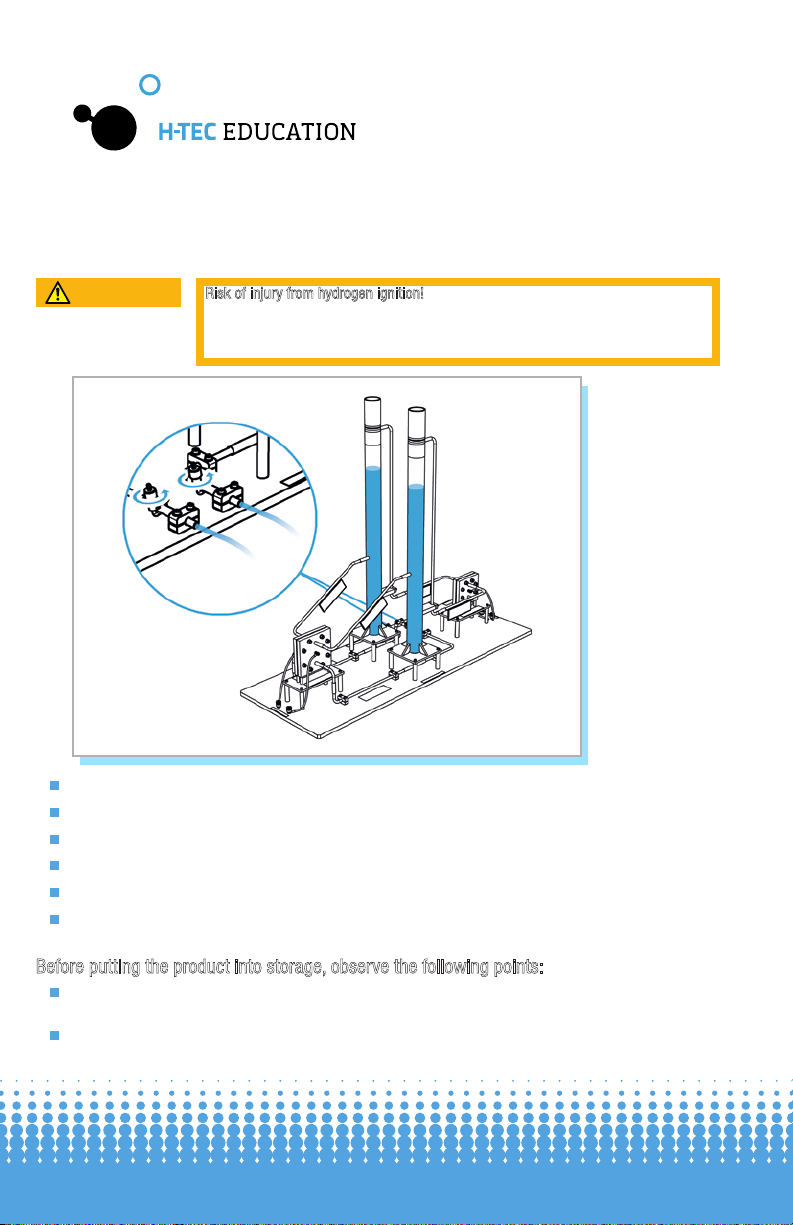 H-TEC EDUCATION

Risk of injury from hydrogen ignition!

Before putting the product into storage, observe the following points: