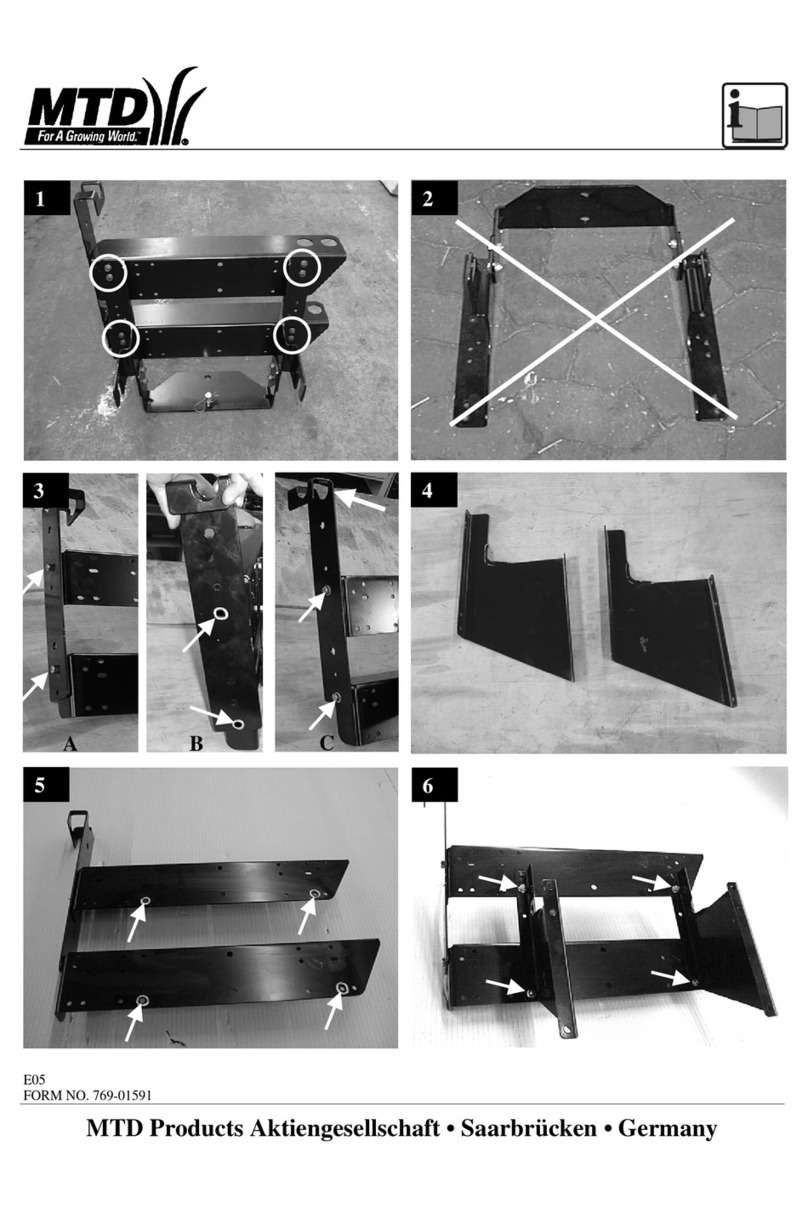 MTD
For A Growing World.™

1

2

3

A

B

C

4

5

6

E05
FORM NO. 769-01591

MTD Products Aktiengesellschaft • Saarbrücken • Germany