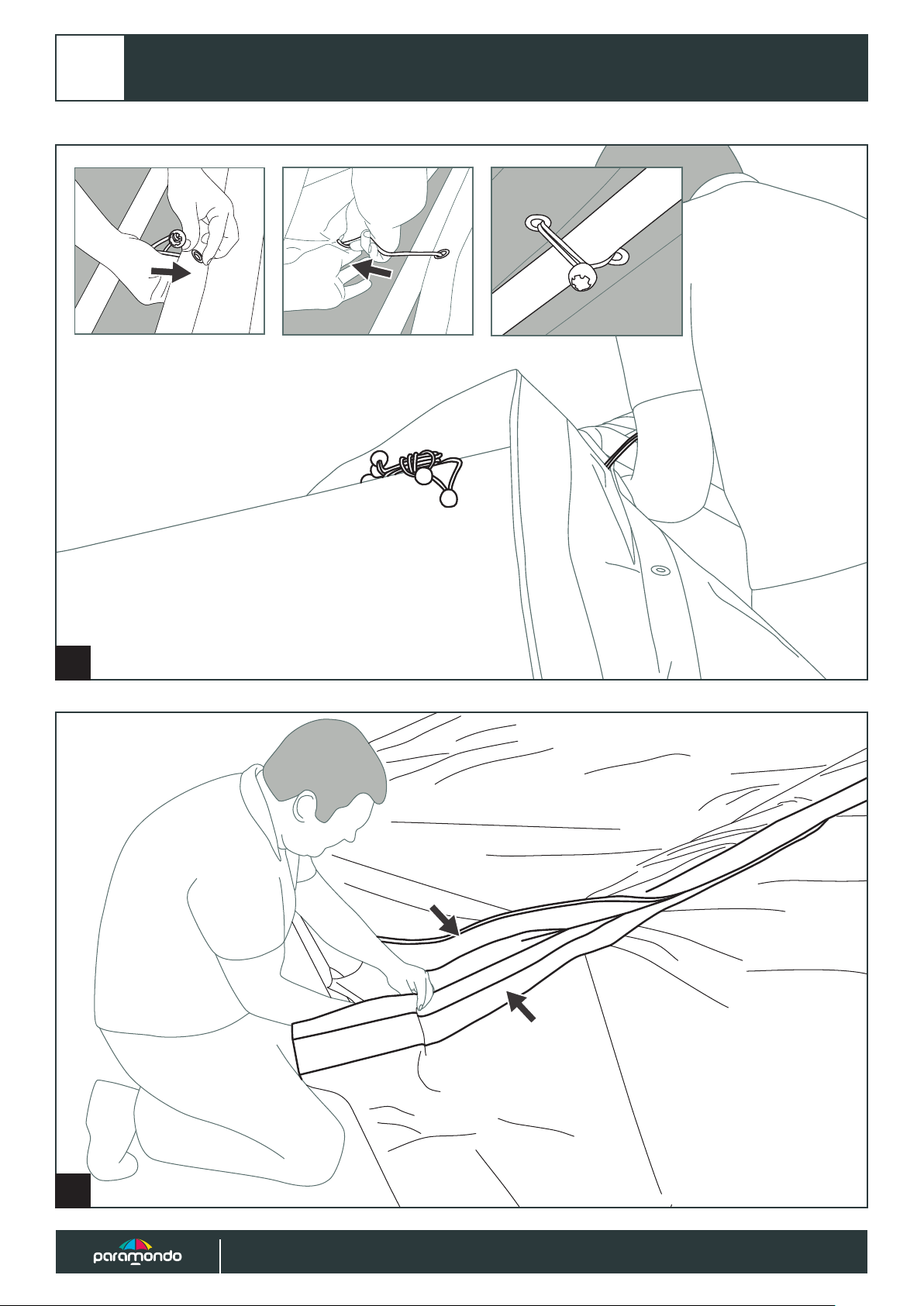 paramondo