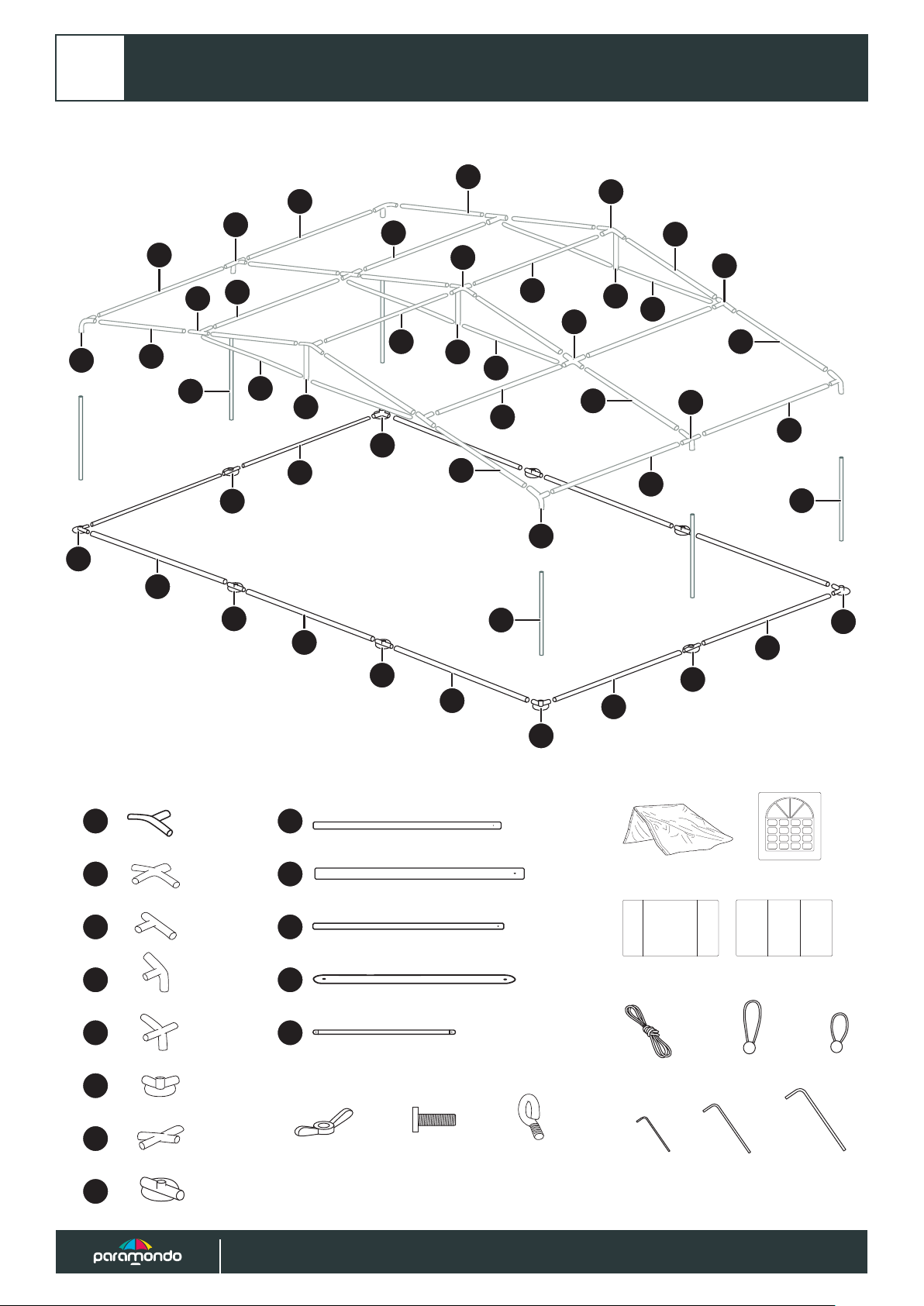 paramondo