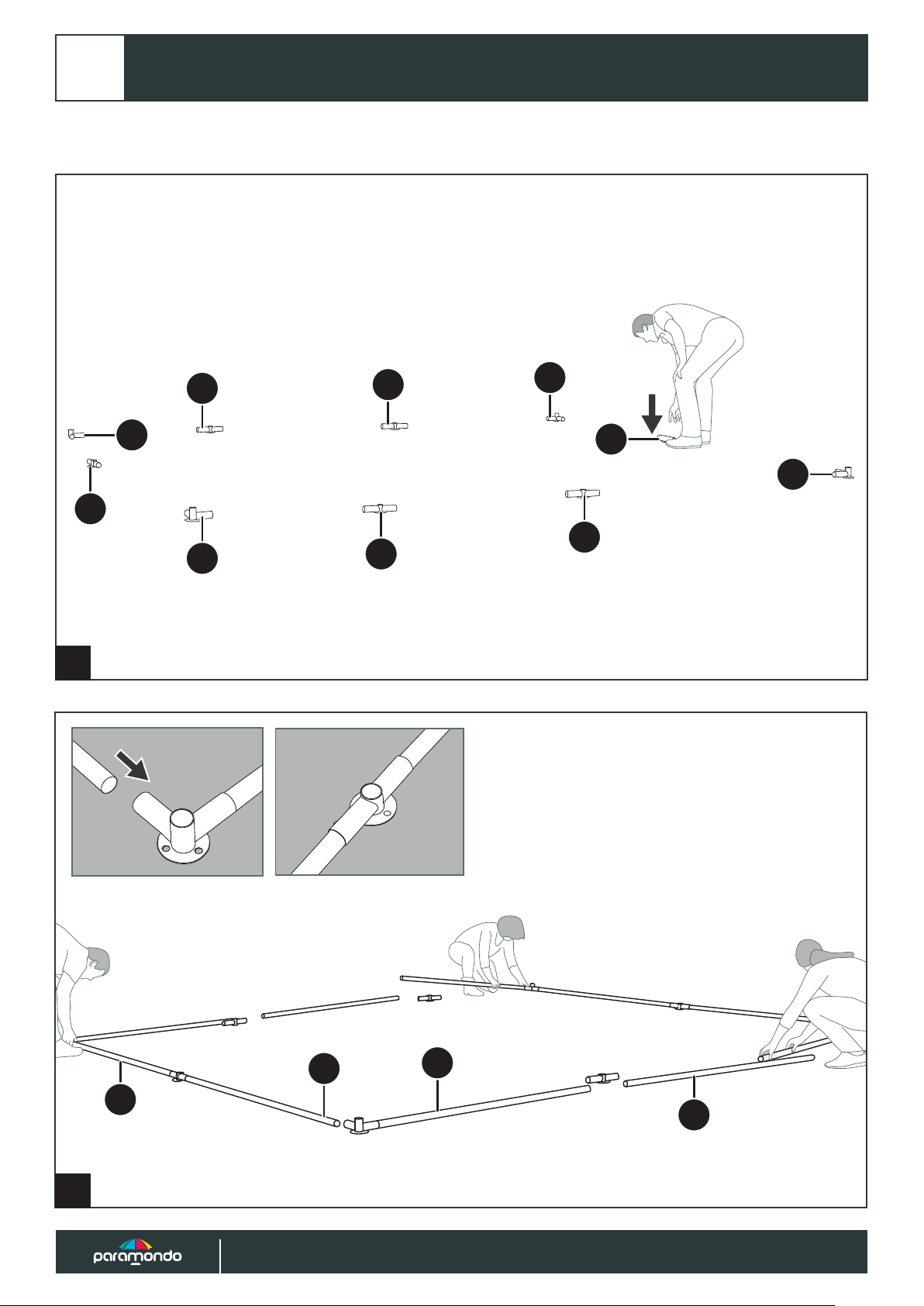 paramondo