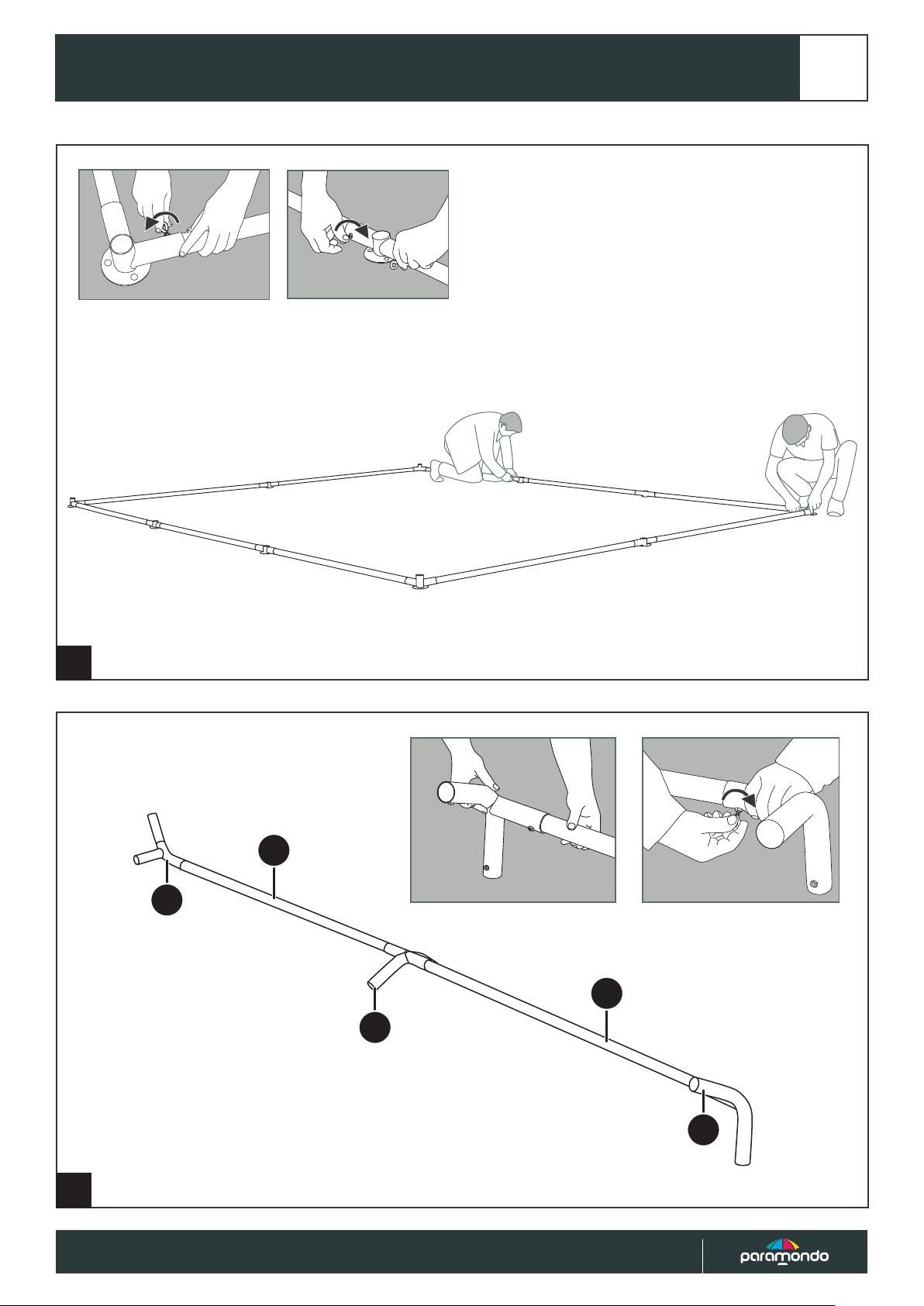 paramondo