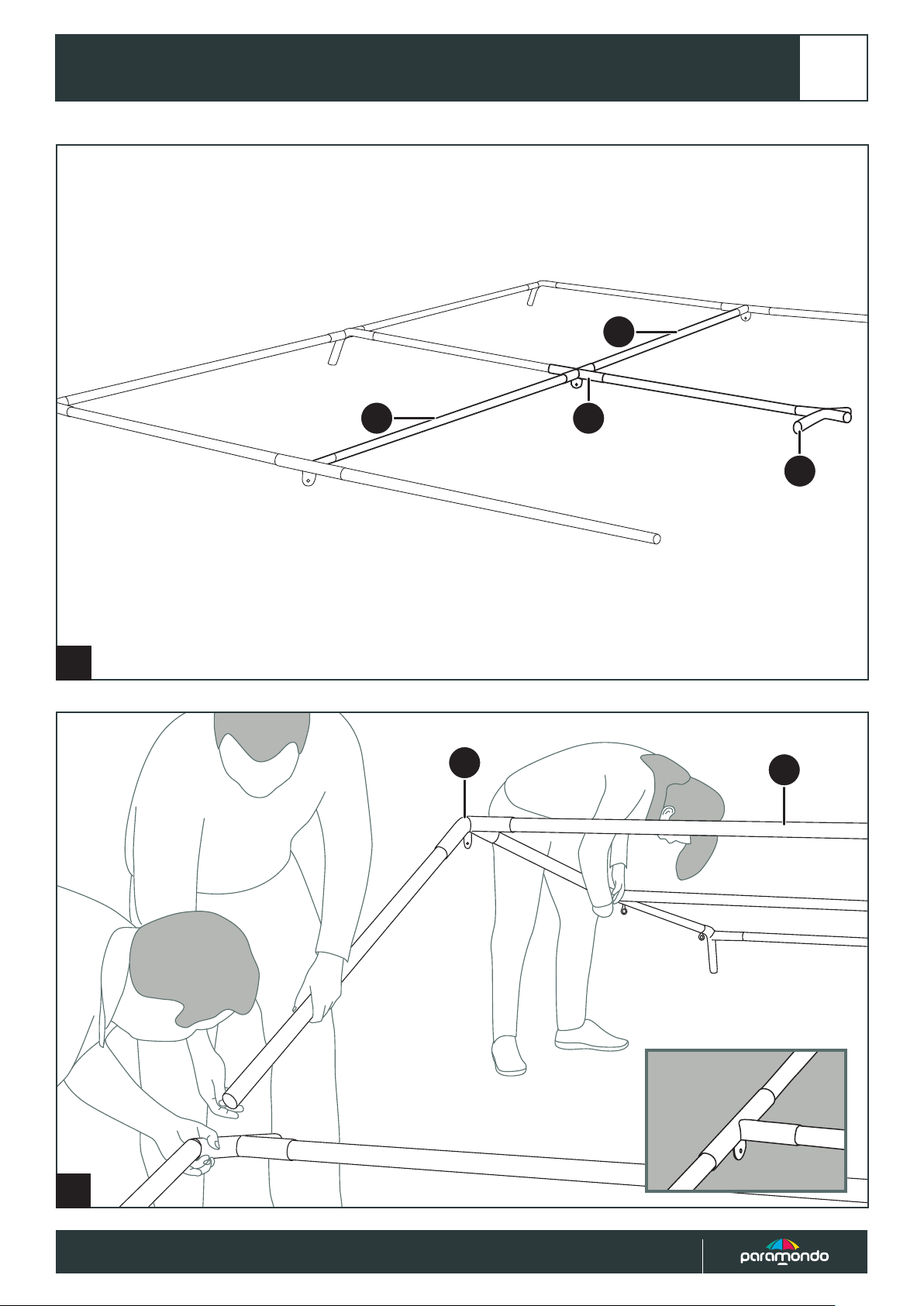 paramondo