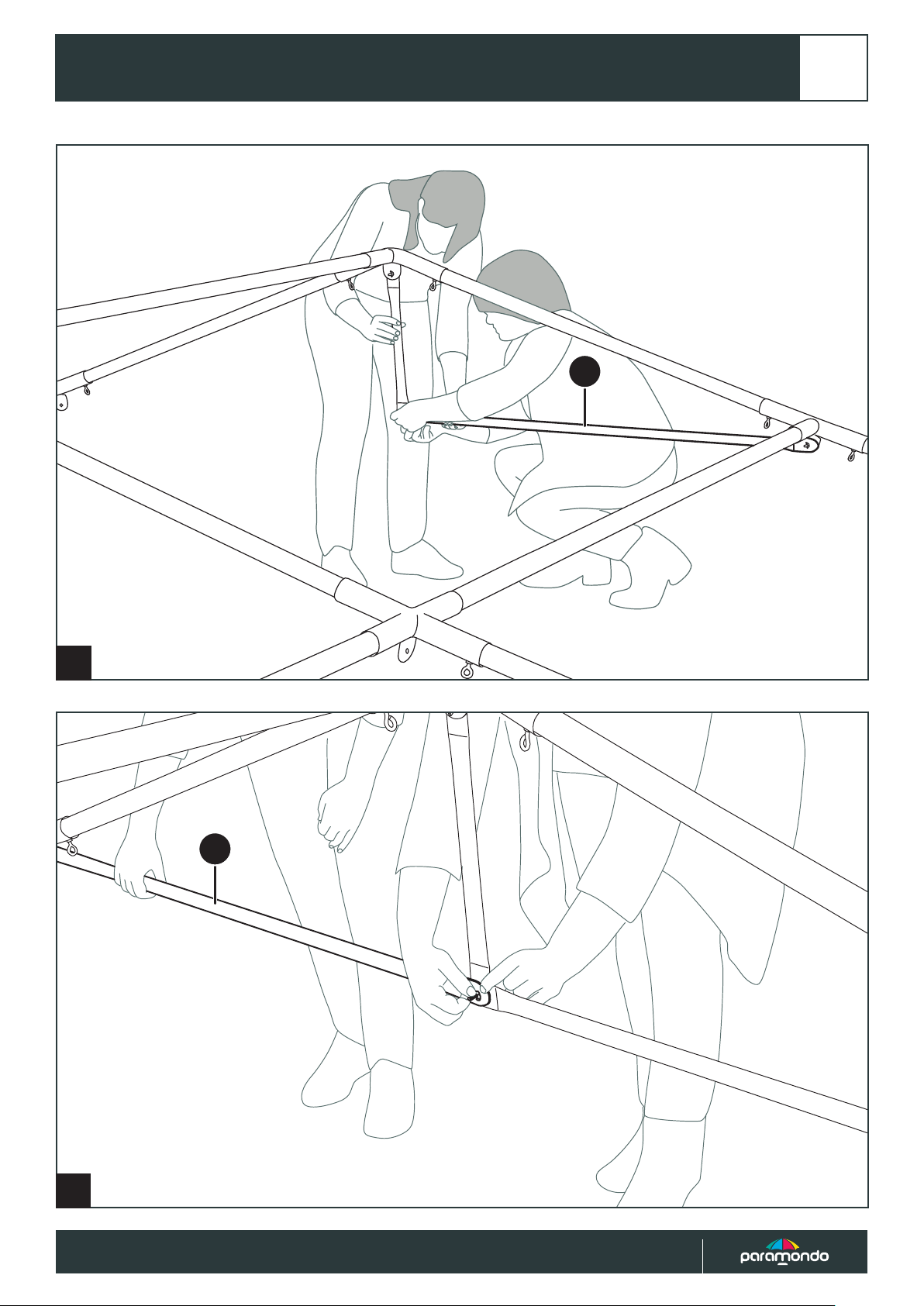 paramondo