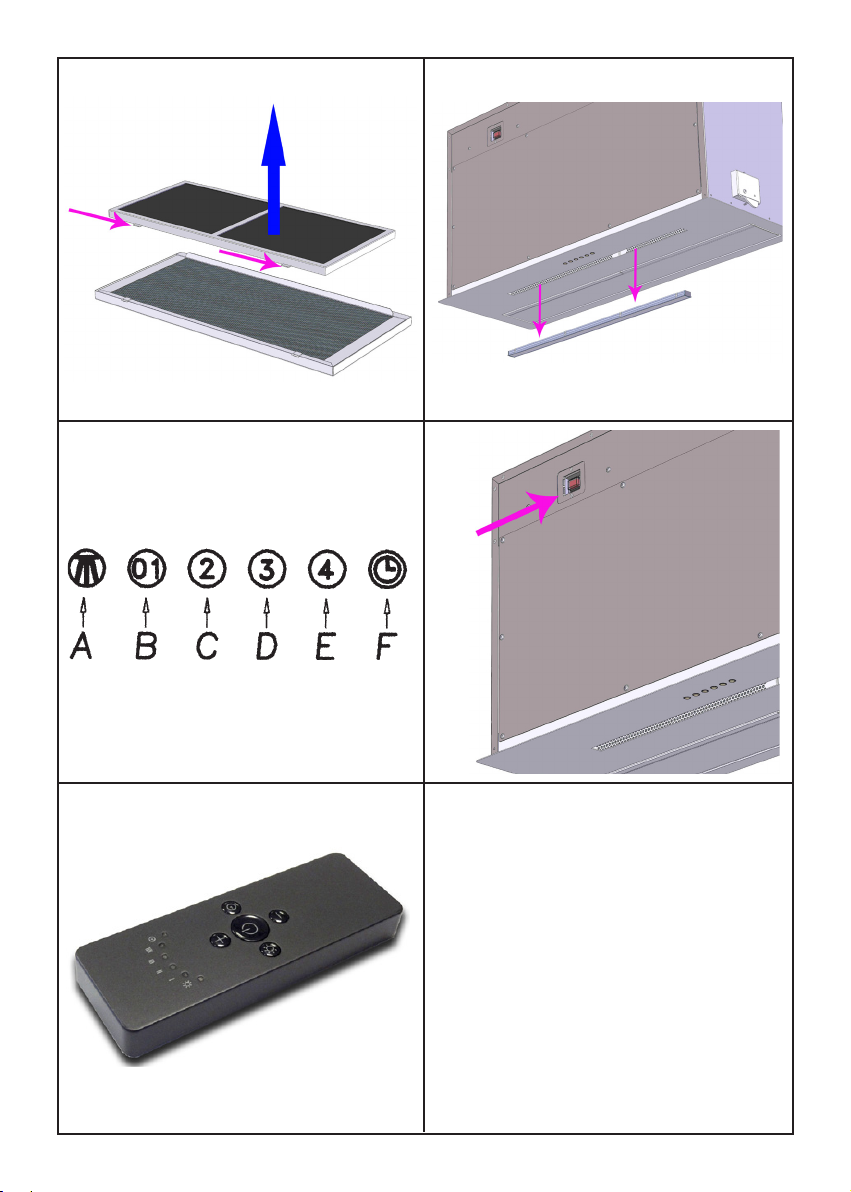 01 2 3 4

A B C D E F